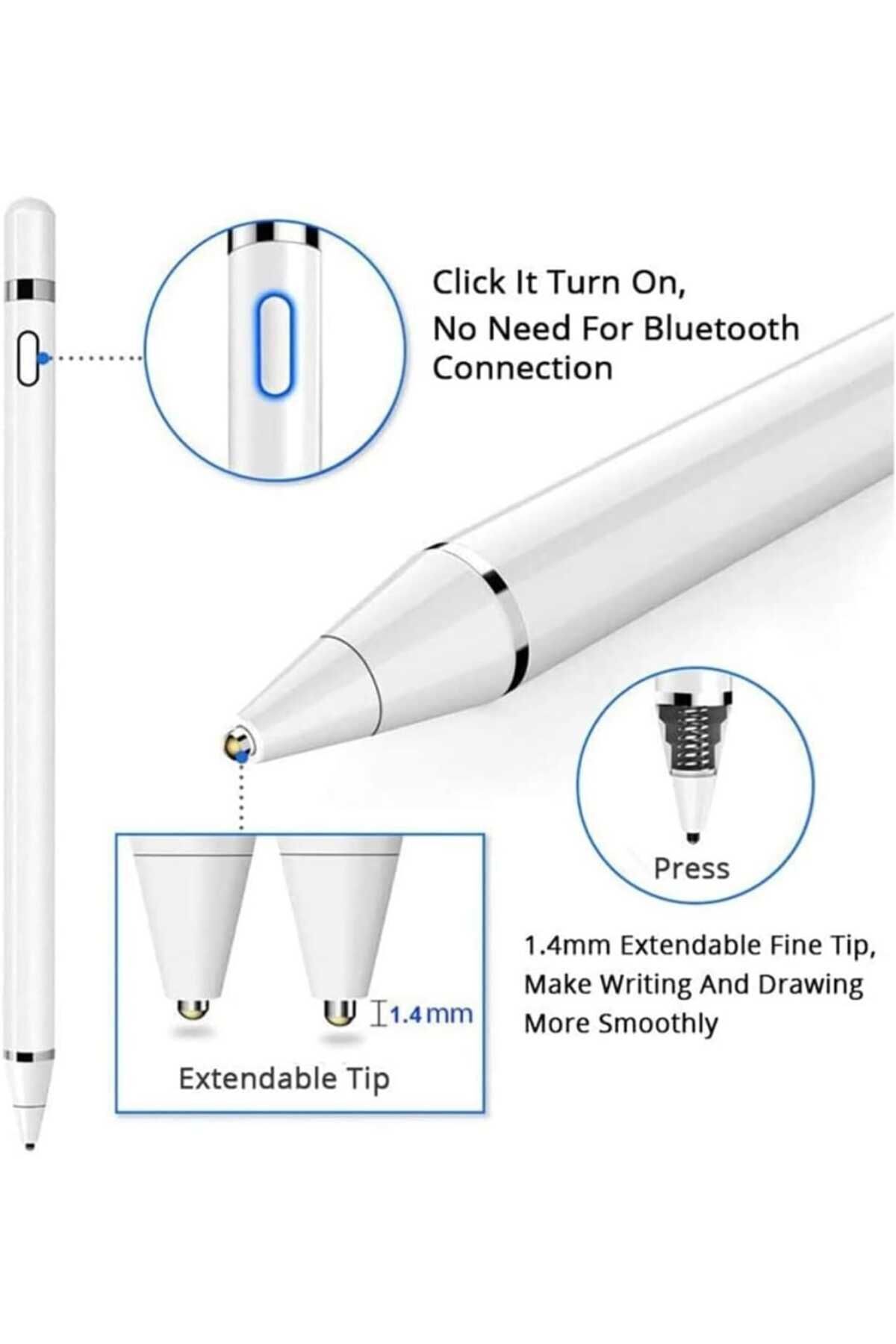 Click It Turn On,
No Need For Bluetooth
Connection

Press

1.4mm

Extendable Tip

1.4mm Extendable Fine Tip,
Make Writing And Drawing
More Smoothly