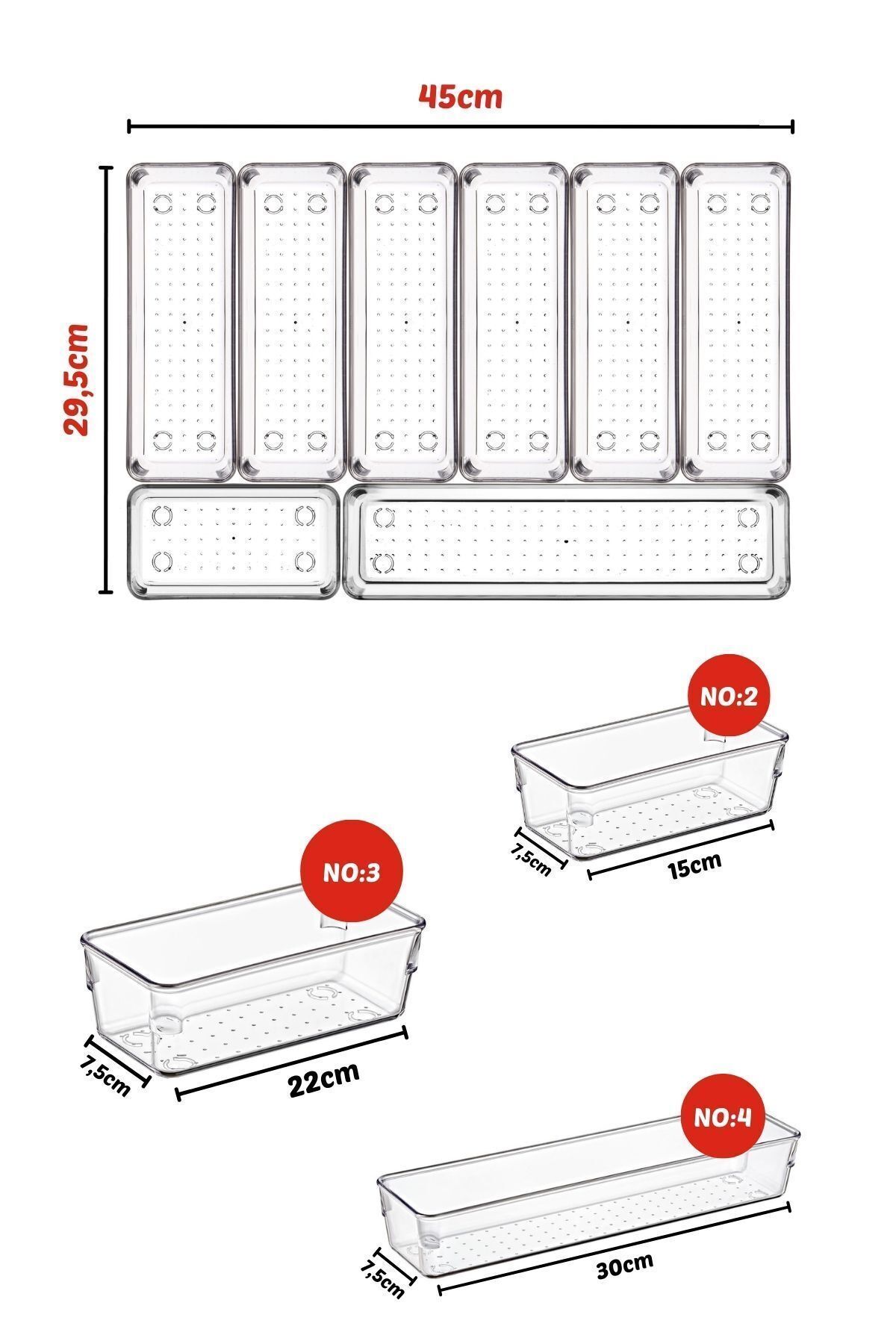 45cm

29,5cm

NO:2

7,5cm

15cm

NO:3

7,5cm

22cm

NO:4

7,5cm

30cm