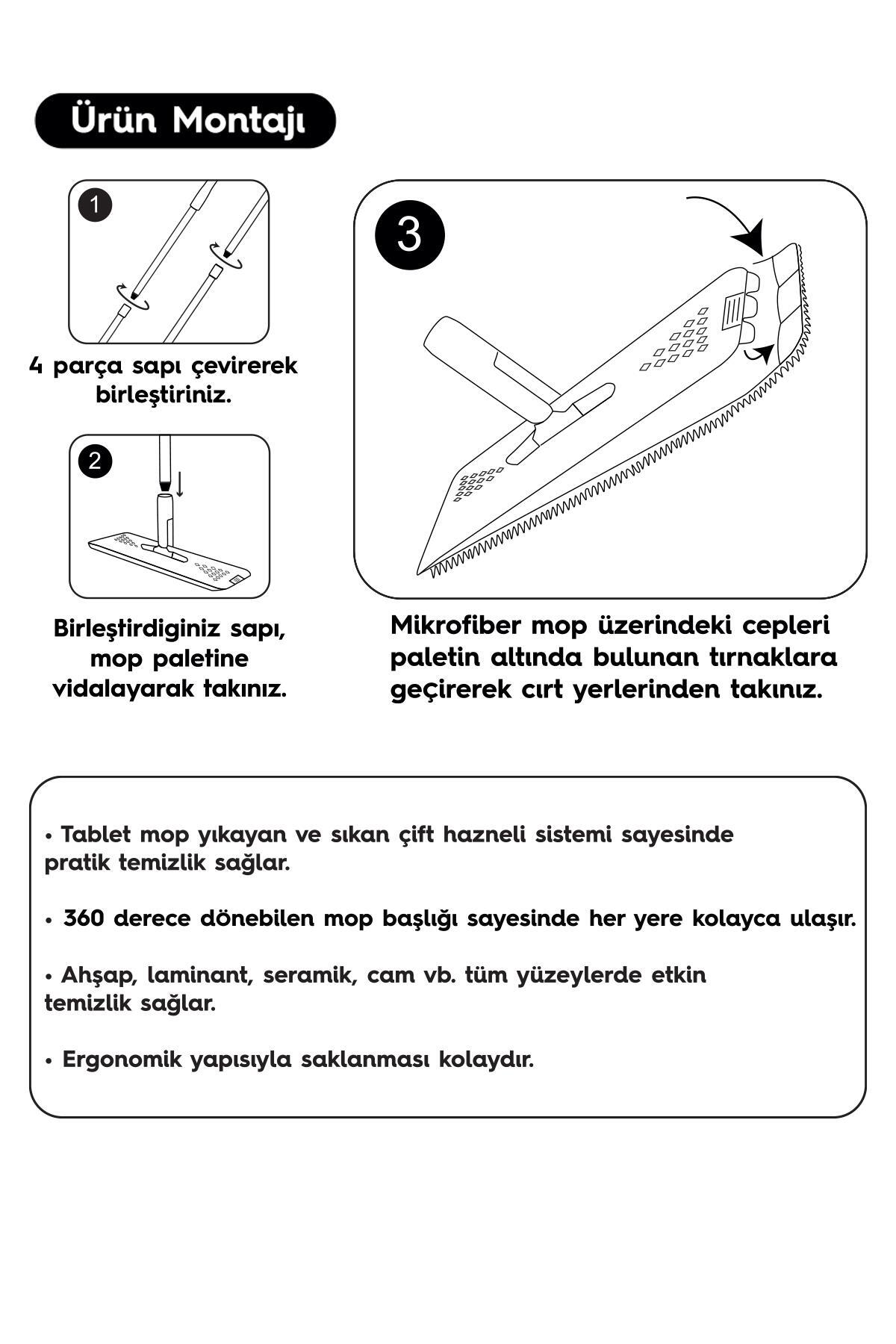 Ürün Montajı

1

4 parça sapı çevirerek birleştiriniz.

2

Birleştirdiginiz sapı, mop paletine vidalayarak takınız.

3

Mikrofiber mop üzerindeki cepleri paletin altında bulunan tırnaklara geçirerek cırt yerlerinden takınız.

• Tablet mop yıkayan ve sıkan çift hazneli sistemi sayesinde pratik temizlik sağlar.

• 360 derece dönebilen mop başlığı sayesinde her yere kolayca ulaşır.

• Ahşap, laminant, seramik, cam vb. tüm yüzeylerde etkin temizlik sağlar.

• Ergonomik yapısıyla saklanması kolaydır.