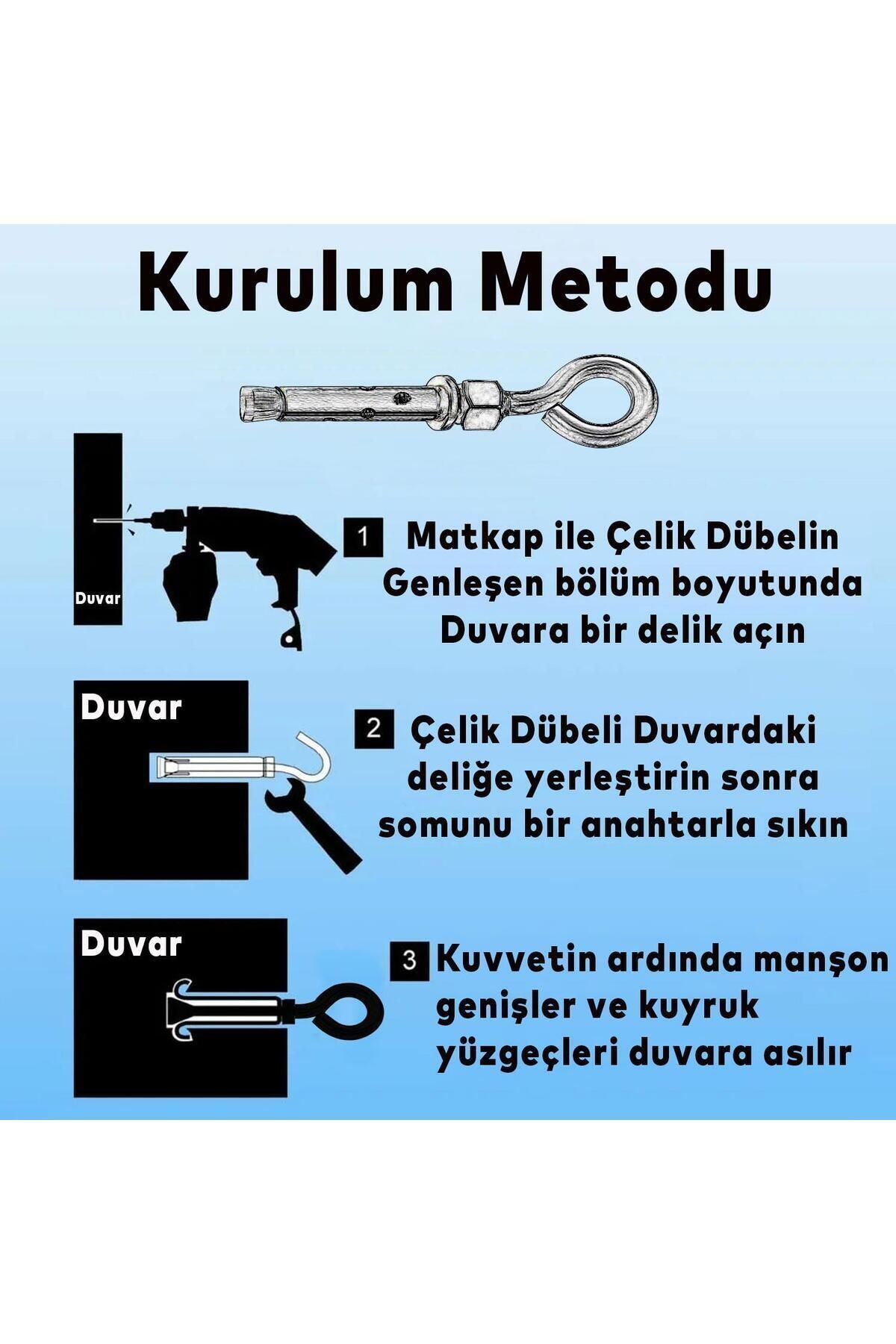 Kurulum Metodu

Duvar

1 Matkap ile Çelik Dübelin Genleşen bölüm boyutunda Duvara bir delik açın

Duvar

2 Çelik Dübeli Duvardaki deliğe yerleştirin sonra somunu bir anahtarla sıkın

Duvar

3 Kuvvetin ardında manşon genişler ve kuyruk yüzgeçleri duvara asılır