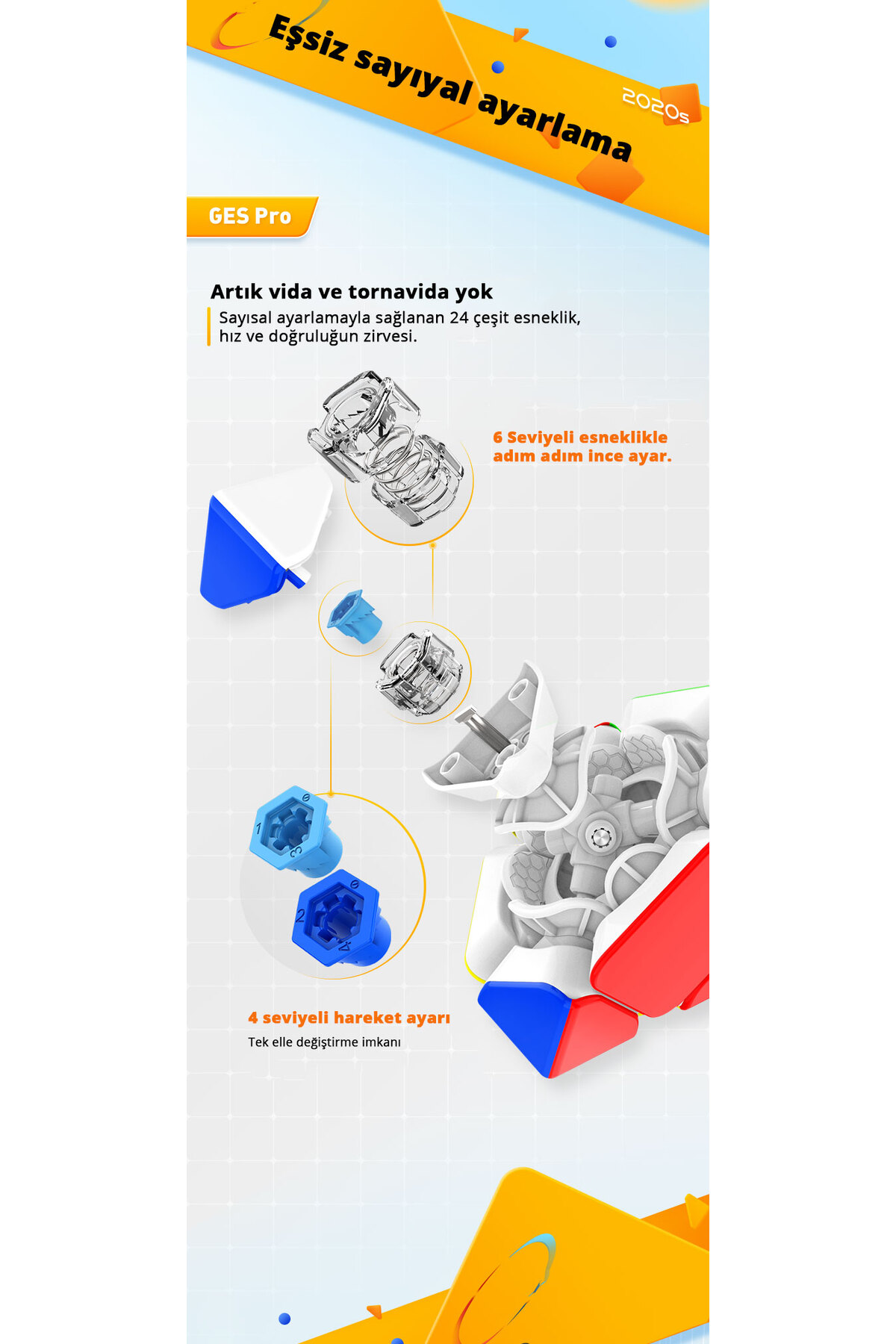 Eşsiz sayıyal ayarlama

2020s

GES Pro

Artık vida ve tornavida yok

Sayısal ayarlamayla sağlanan 24 çeşit esneklik, hız ve doğruluğun zirvesi.

6 Seviyeli esneklikle adım adım ince ayar.

1
3
2
4

4 seviyeli hareket ayarı

Tek elle değiştirme imkanı