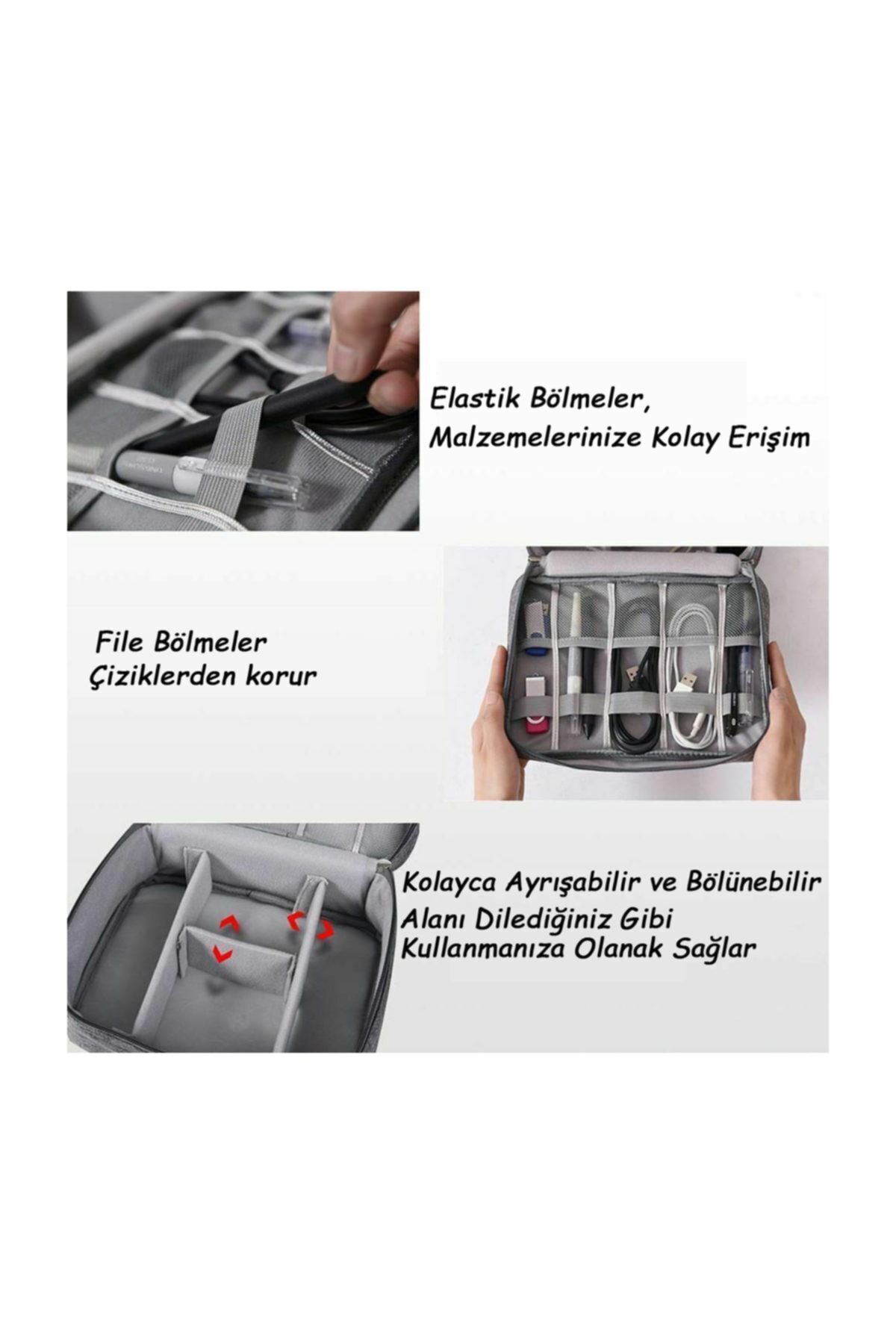 Elastik Bölmeler,
Malzemelerinize Kolay Erişim

File Bölmeler
Çiziklerden korur

Kolayca Ayrışabilir ve Bölünebilir
Alanı Dilediğiniz Gibi
Kullanmanıza Olanak Sağlar