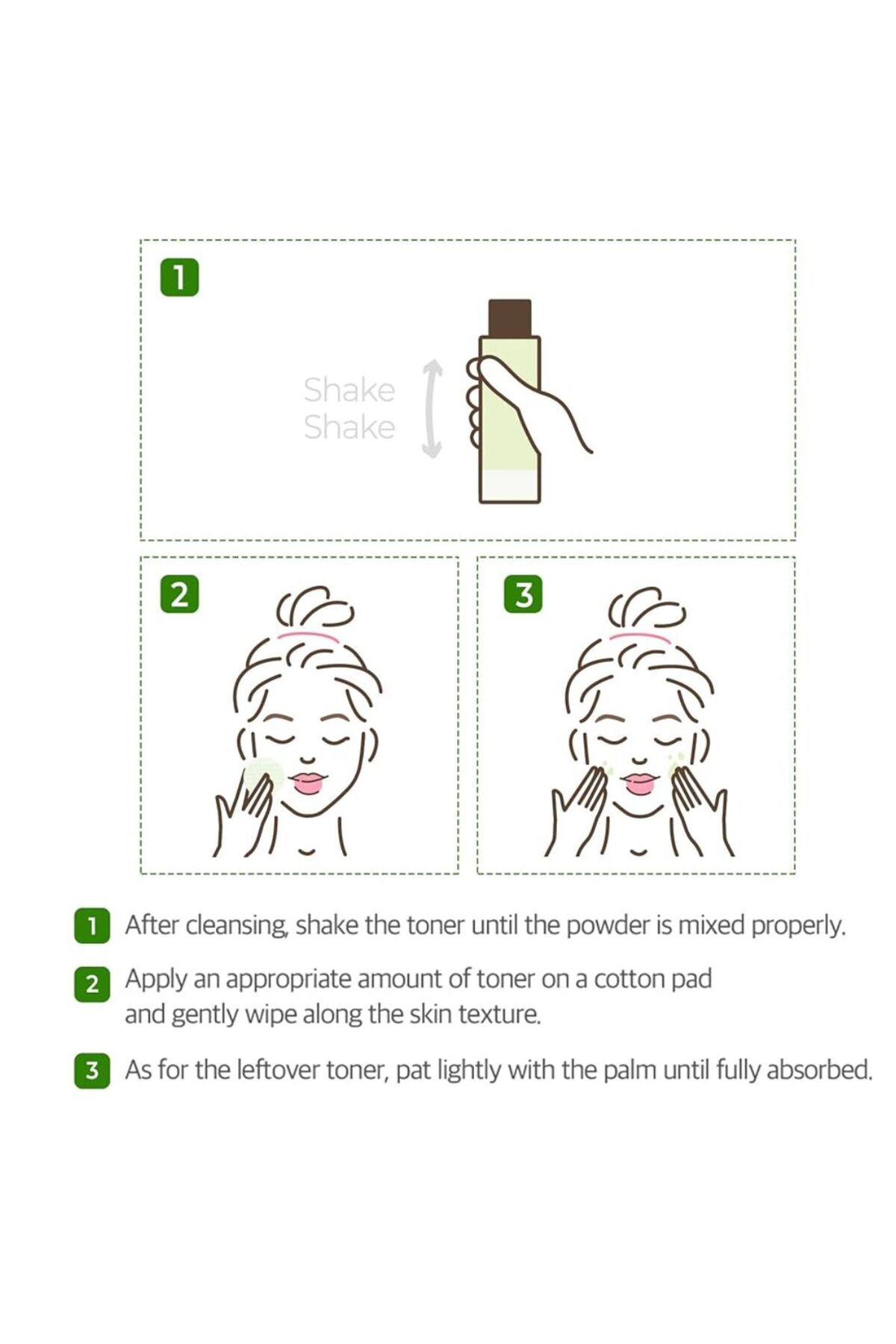 1

Shake
Shake

2

3

1 After cleansing, shake the toner until the powder is mixed properly.

2 Apply an appropriate amount of toner on a cotton pad and gently wipe along the skin texture.

3 As for the leftover toner, pat lightly with the palm until fully absorbed.