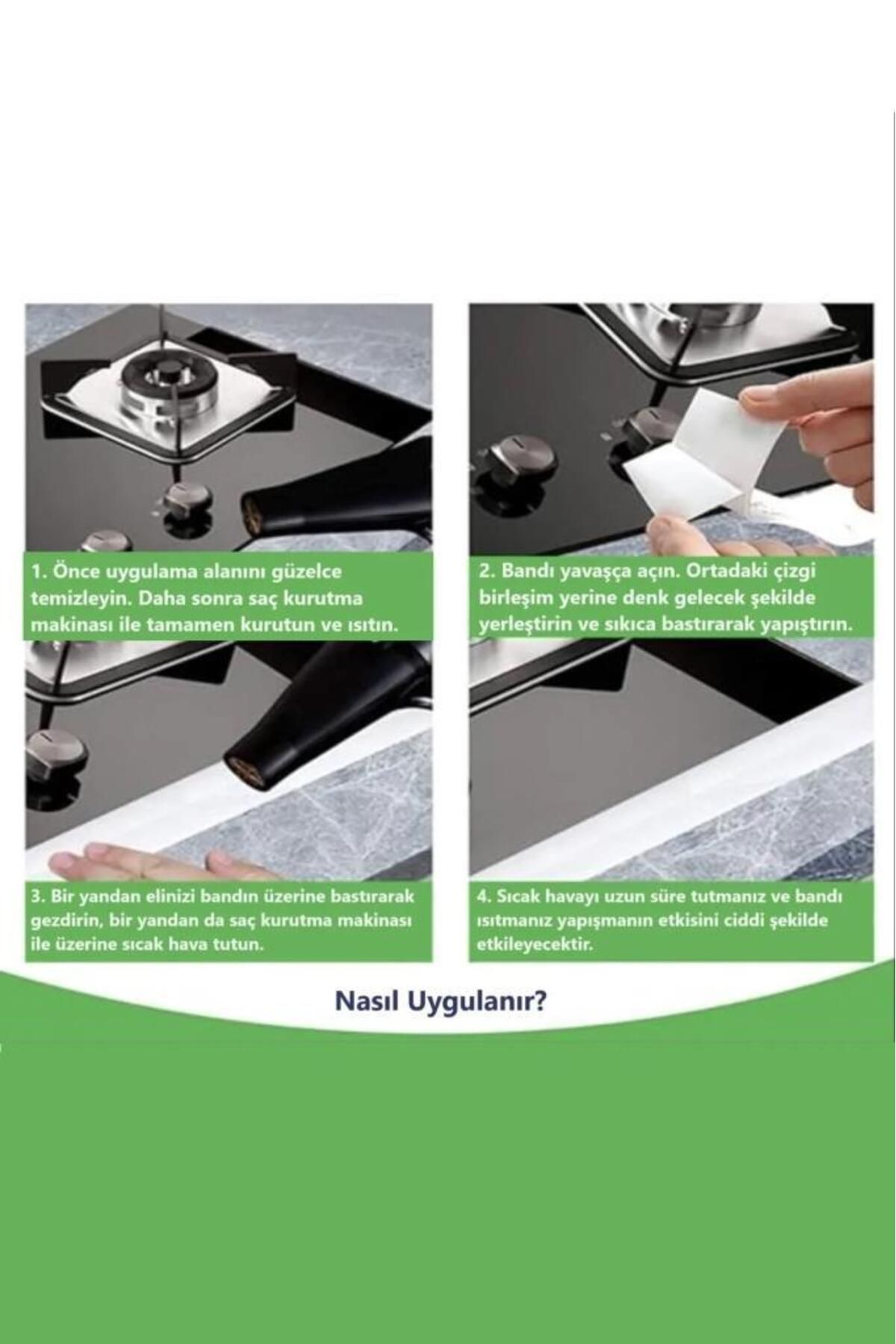 1. Önce uygulama alanını güzelce temizleyin. Daha sonra saç kurutma makinası ile tamamen kurutun ve ısıtın.

2. Bandı yavaşça açın. Ortadaki çizgi birleşim yerine denk gelecek şekilde yerleştirin ve sıkıca bastırarak yapıştırın.

3. Bir yandan elinizi bandın üzerine bastırarak gezdirin, bir yandan da saç kurutma makinası ile üzerine sıcak hava tutun.

4. Sıcak havayı uzun süre tutmanız ve bandı ısıtmanız yapışmanın etkisini ciddi şekilde etkileyecektir.

Nasıl Uygulanır?