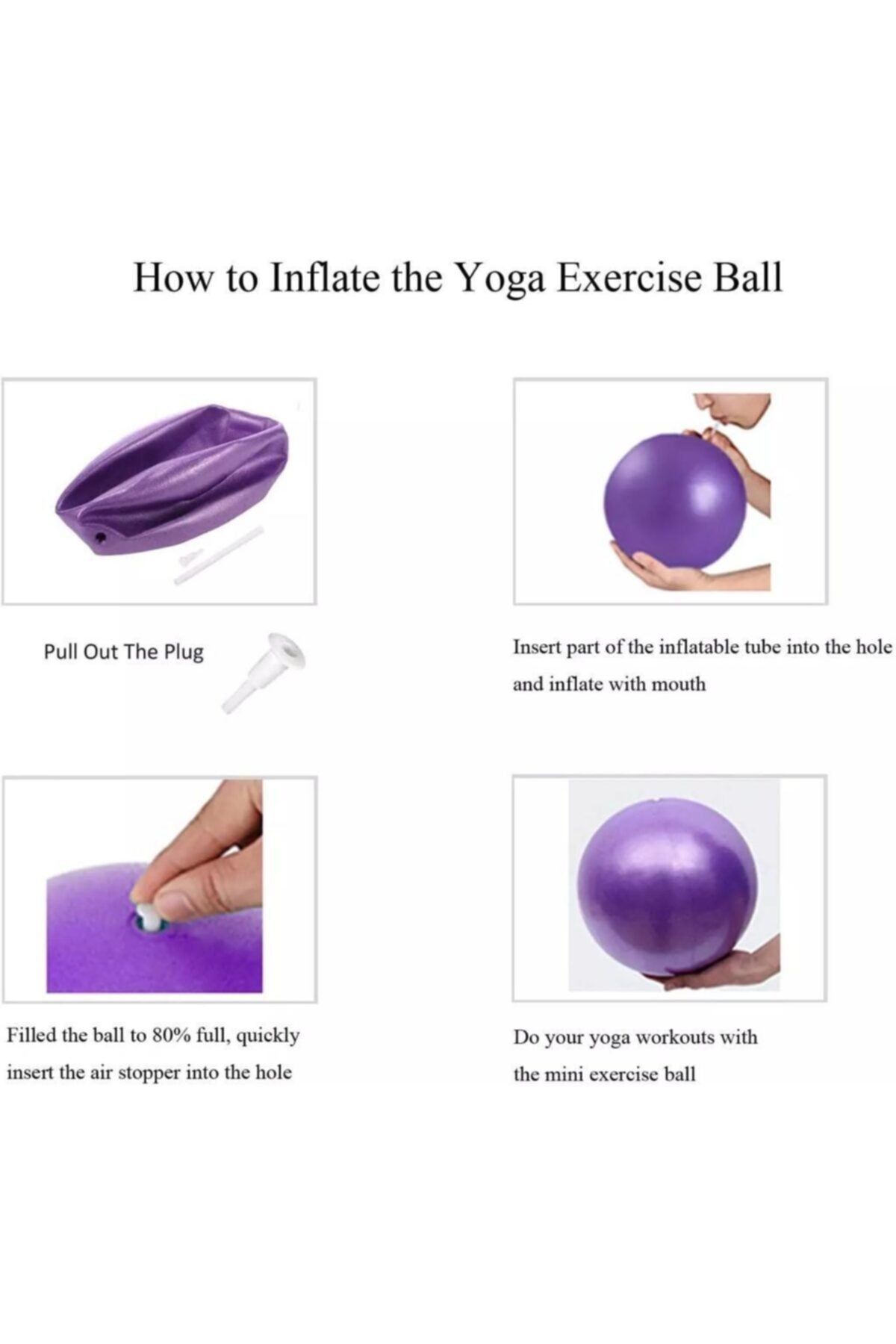 How to Inflate the Yoga Exercise Ball

Pull Out The Plug

Insert part of the inflatable tube into the hole and inflate with mouth

Filled the ball to 80% full, quickly insert the air stopper into the hole

Do your yoga workouts with the mini exercise ball