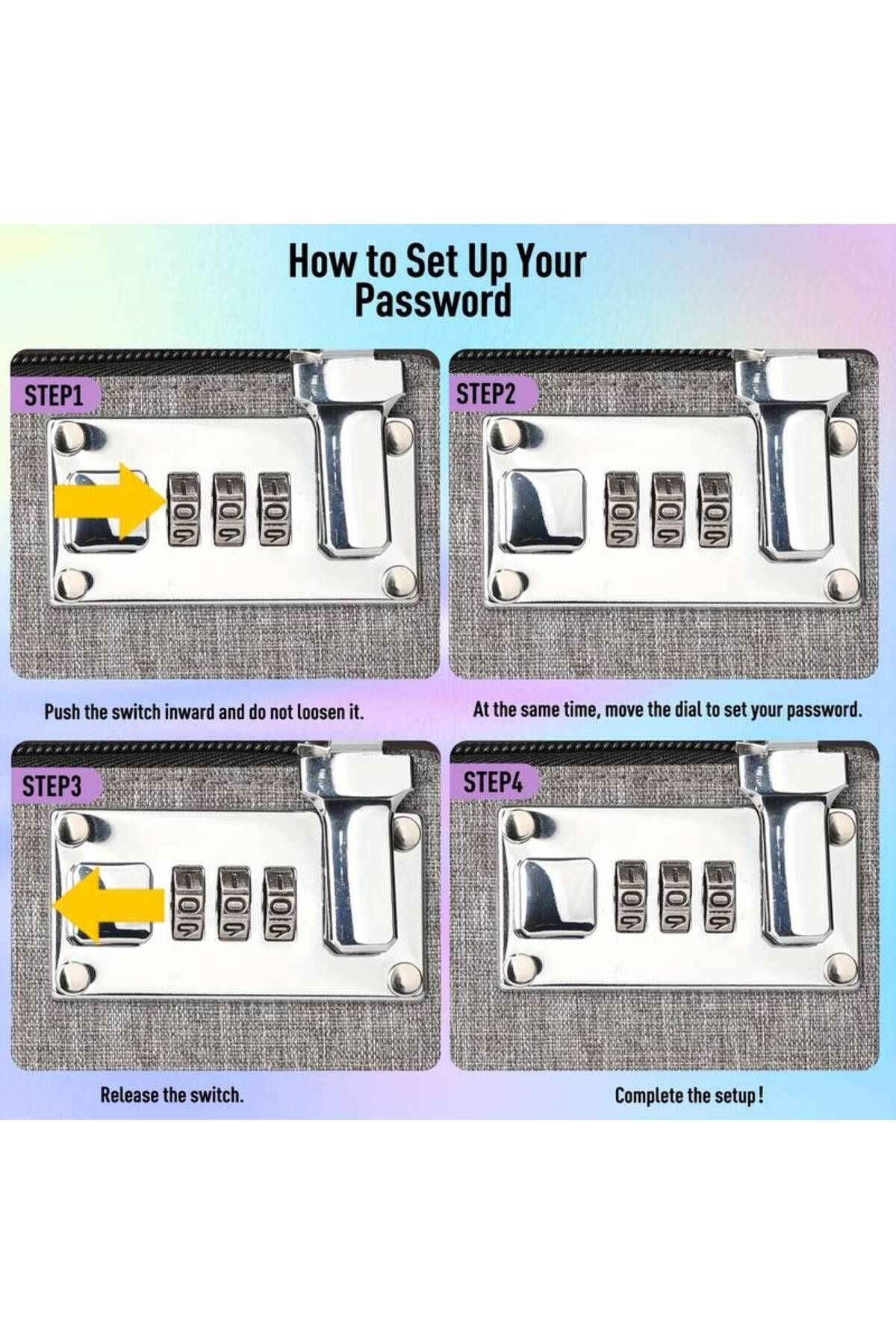 How to Set Up Your Password

STEP1

Push the switch inward and do not loosen it.

STEP2

At the same time, move the dial to set your password.

STEP3

Release the switch.

STEP4

Complete the setup!