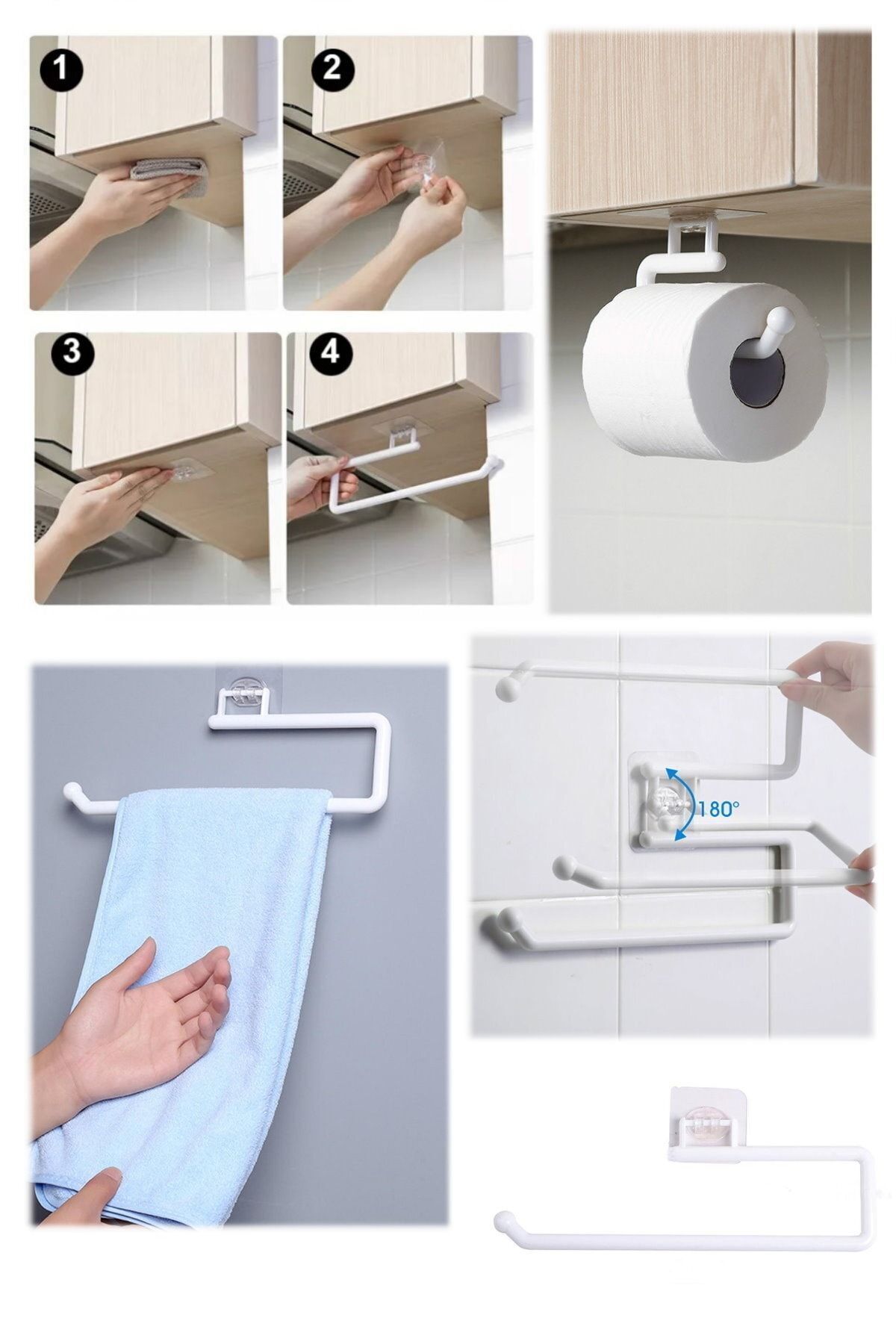 1

2

3

4

180°