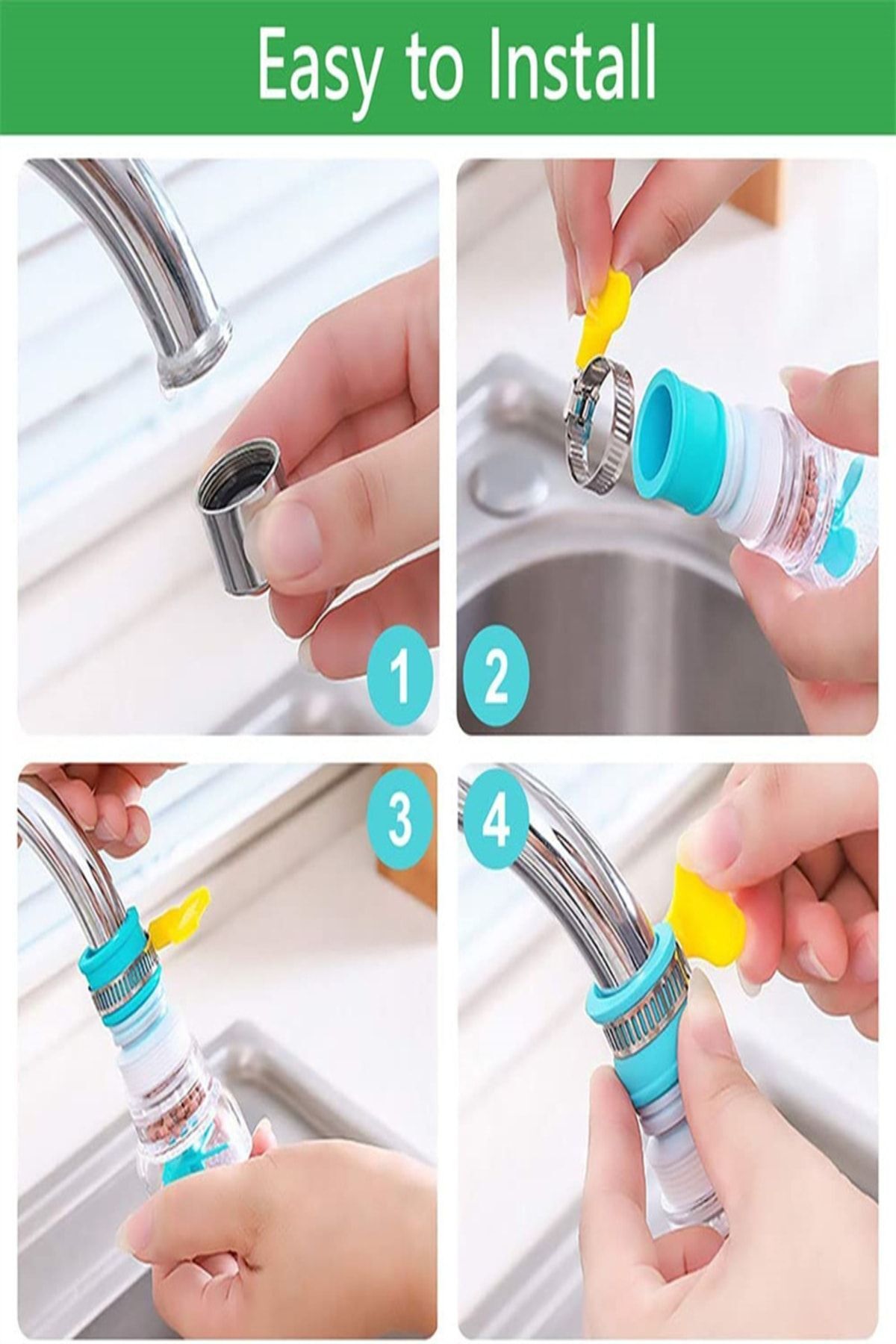 Easy to Install

1

2

3

4