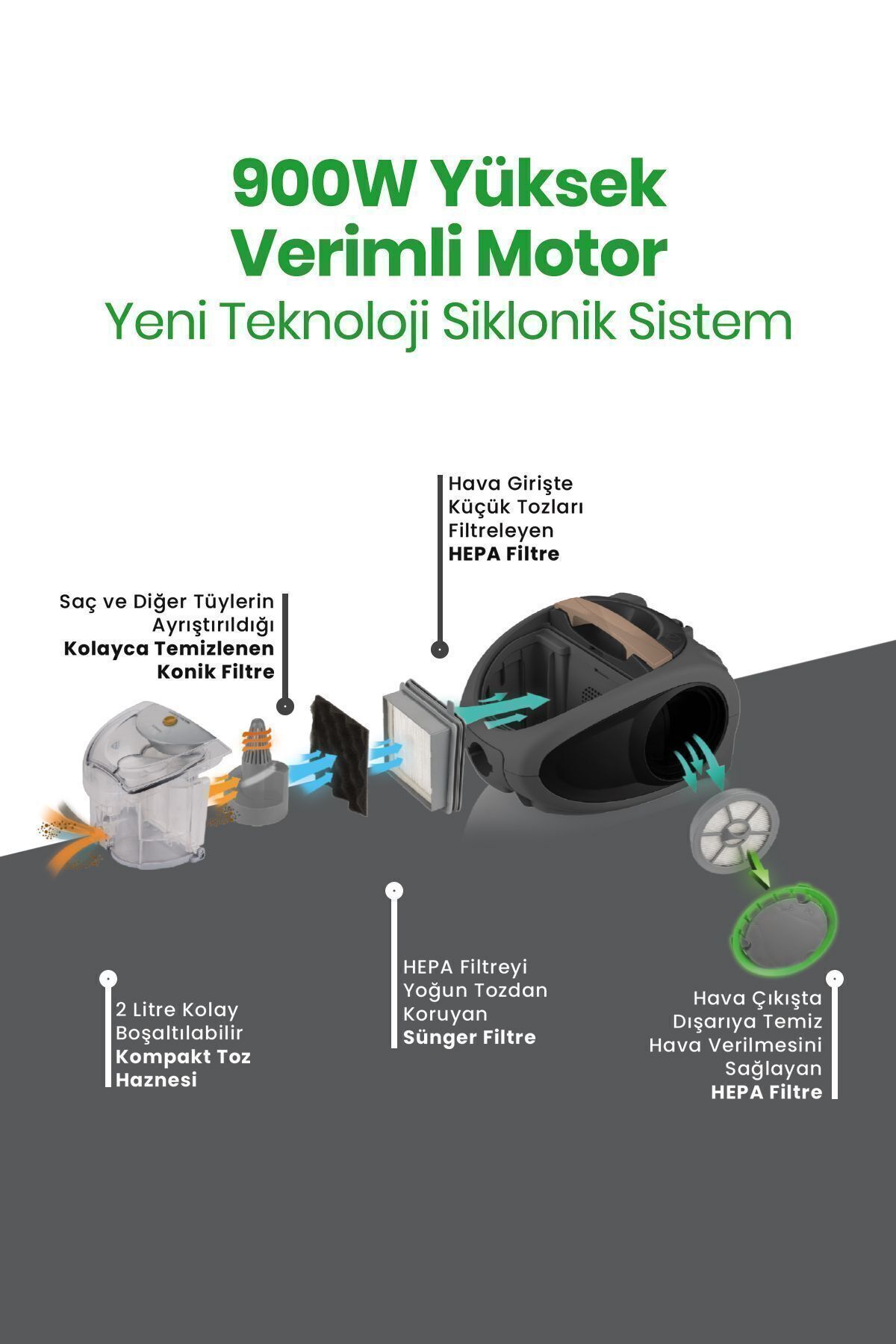 900W Yüksek Verimli Motor
Yeni Teknoloji Siklonik Sistem

Hava Girişte Küçük Tozları Filtreleyen **HEPA Filtre**

Saç ve Diğer Tüylerin Ayrıştırıldığı **Kolayca Temizlenen Konik Filtre**

2 Litre Kolay Boşaltılabilir **Kompakt Toz Haznesi**

HEPA Filtreyi Yoğun Tozdan Koruyan **Sünger Filtre**

Hava Çıkışta Dışarıya Temiz Hava Verilmesini Sağlayan **HEPA Filtre**