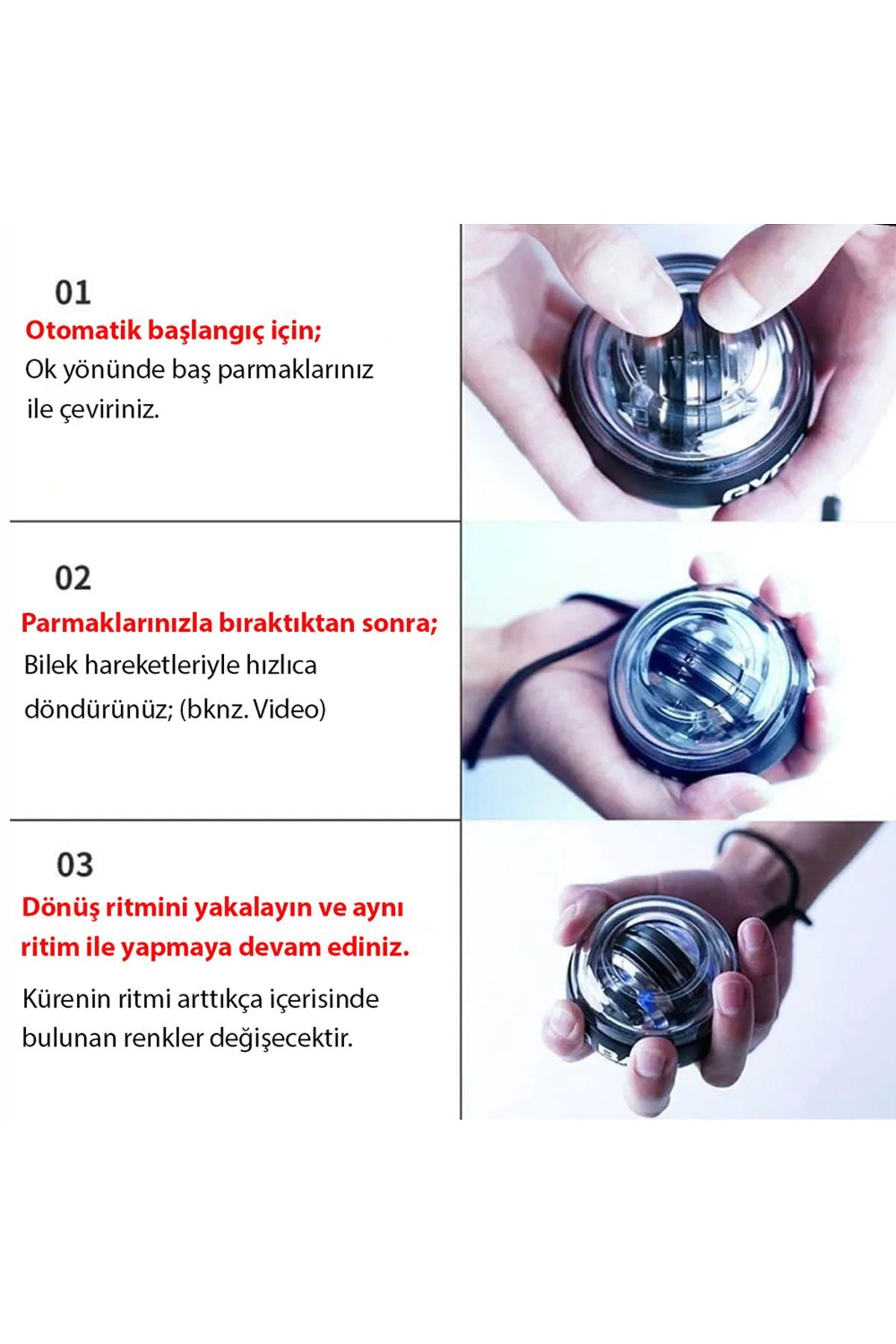 01
Otomatik başlangıç için;
Ok yönünde baş parmaklarınız ile çeviriniz.

02
Parmaklarınızla bıraktıktan sonra;
Bilek hareketleriyle hızlıca döndürünüz; (bknz. Video)

03
Dönüş ritmini yakalayın ve aynı ritim ile yapmaya devam ediniz.
Kürenin ritmi arttıkça içerisinde bulunan renkler değişecektir.