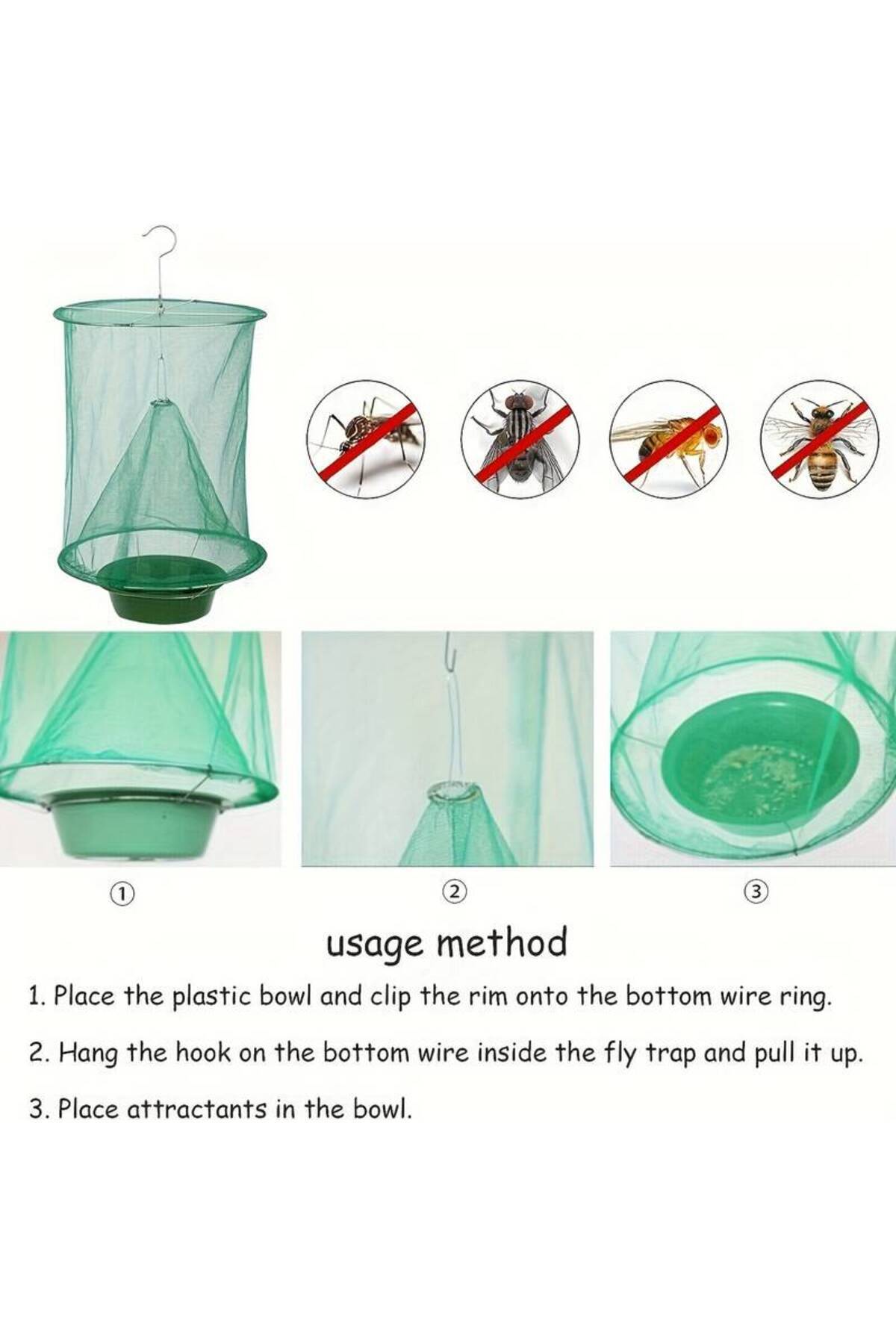 ①

②

③

usage method

1. Place the plastic bowl and clip the rim onto the bottom wire ring.

2. Hang the hook on the bottom wire inside the fly trap and pull it up.

3. Place attractants in the bowl.