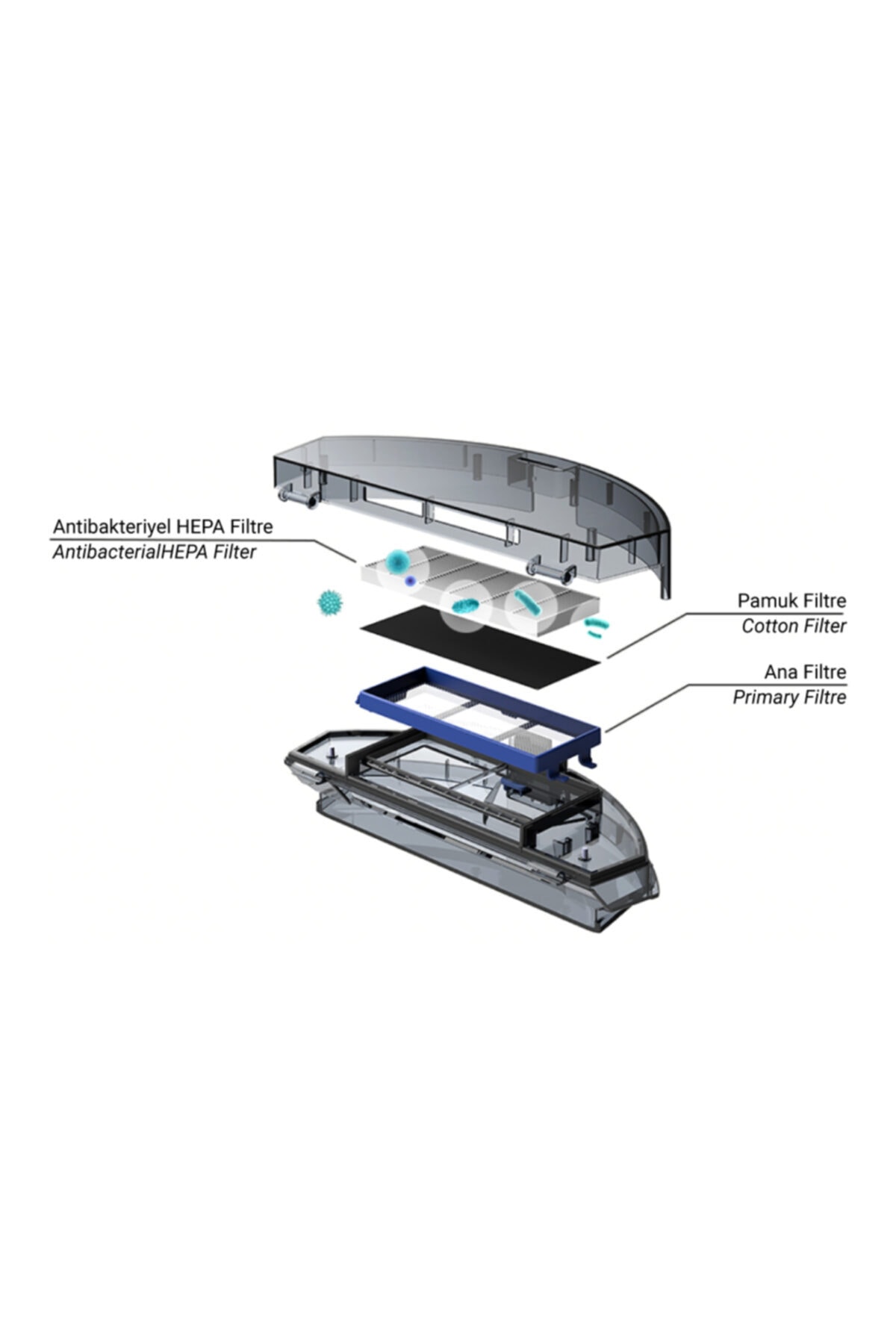 Antibakteriyel HEPA Filtre
AntibacterialHEPA Filter

Pamuk Filtre
Cotton Filter

Ana Filtre
Primary Filtre