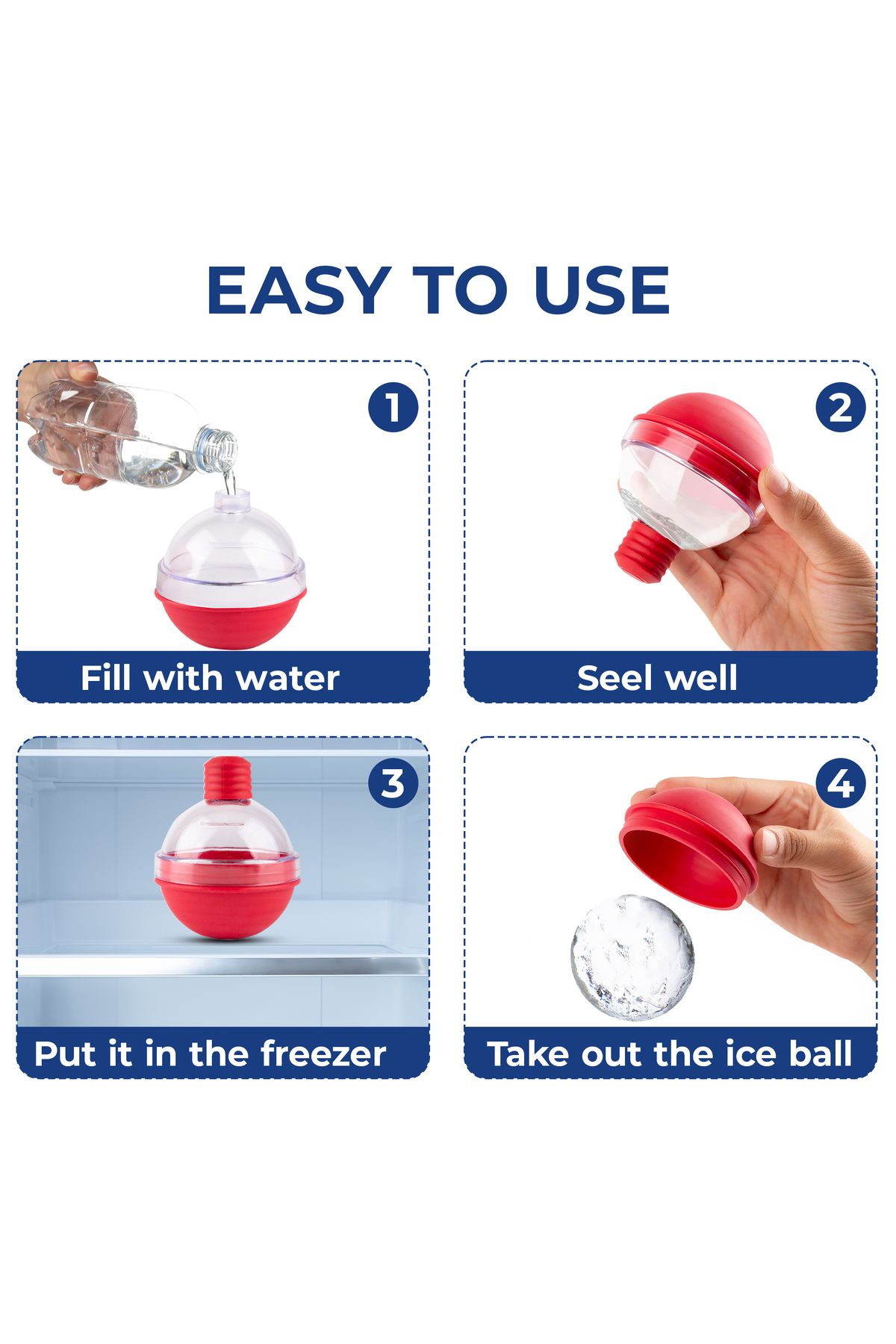 EASY TO USE

1

Fill with water

2

Seel well

3

Put it in the freezer

4

Take out the ice ball