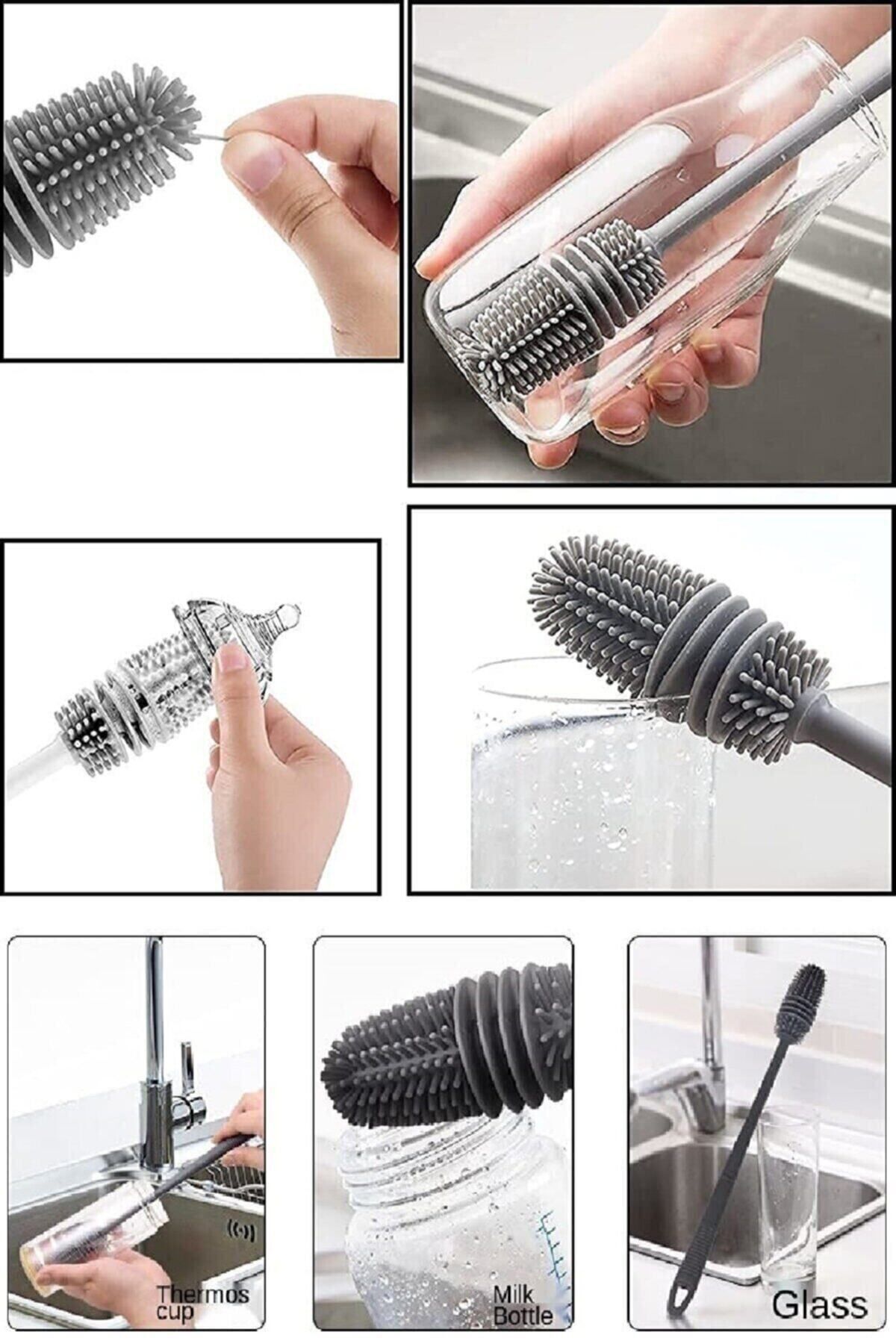 Thermos cup

Milk Bottle

Glass