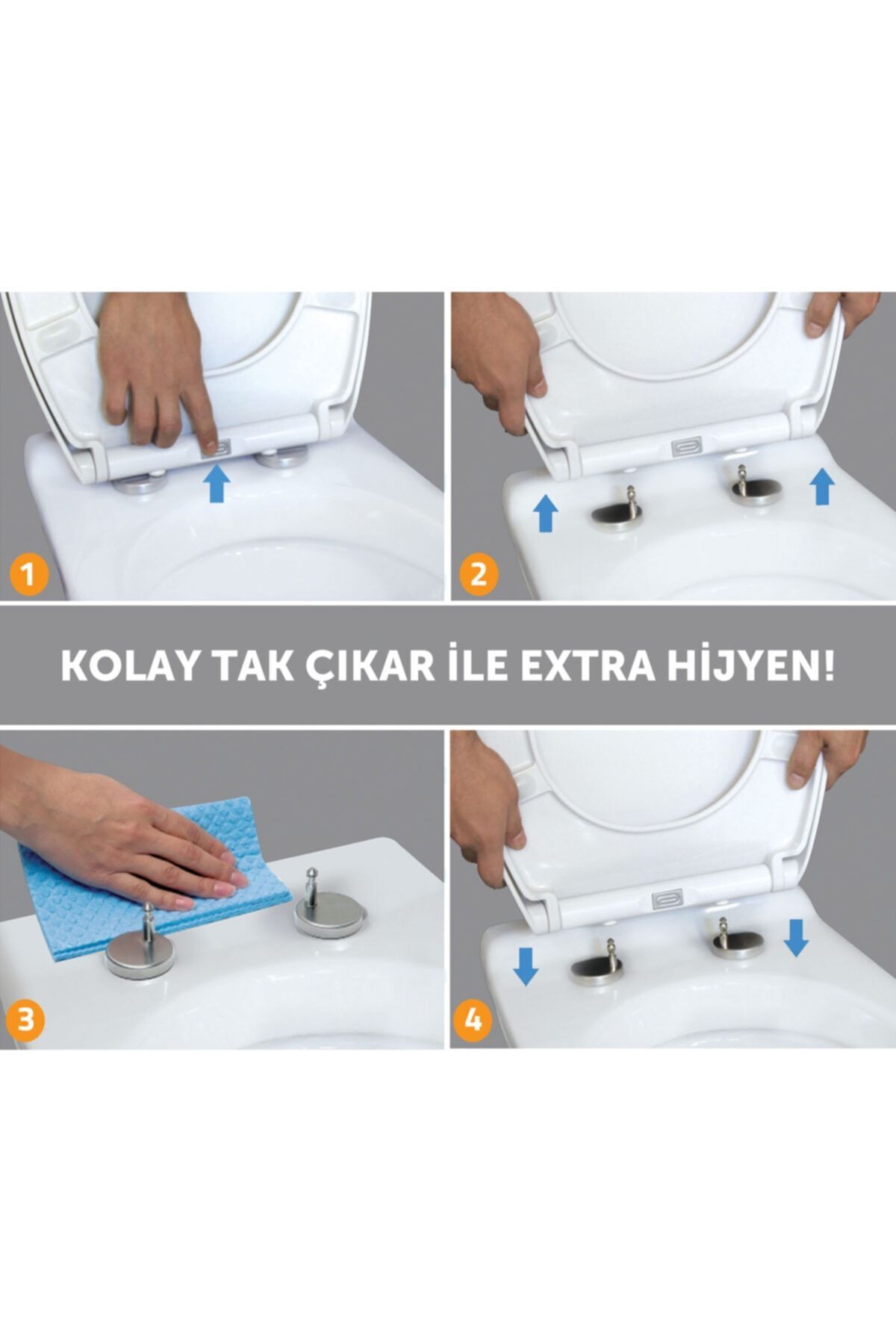 1

2

KOLAY TAK ÇIKAR İLE EXTRA HİJYEN!

3

4