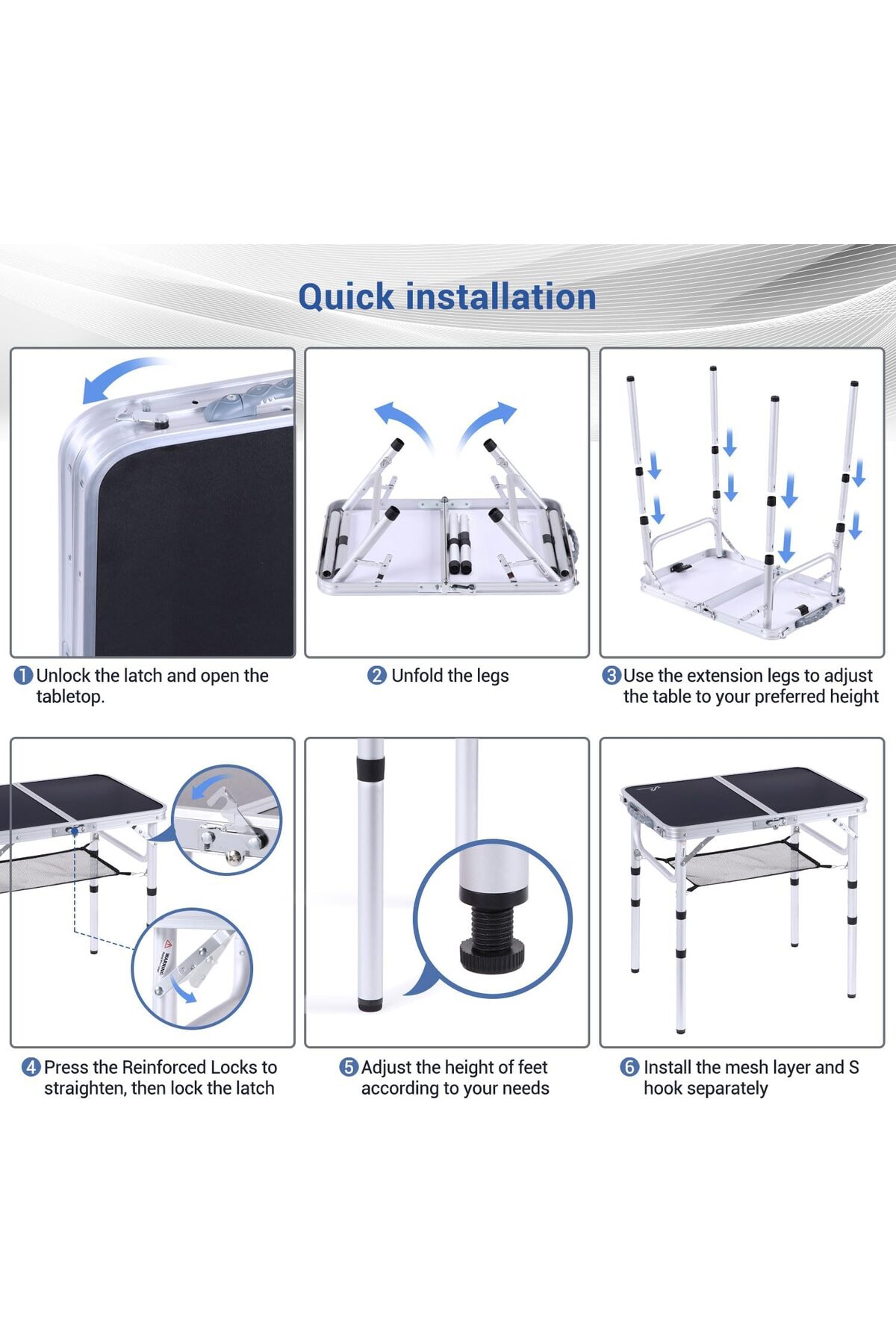 Quick installation

1 Unlock the latch and open the tabletop.

2 Unfold the legs

3 Use the extension legs to adjust the table to your preferred height

WARNING

4 Press the Reinforced Locks to straighten, then lock the latch

5 Adjust the height of feet according to your needs

6 Install the mesh layer and S hook separately