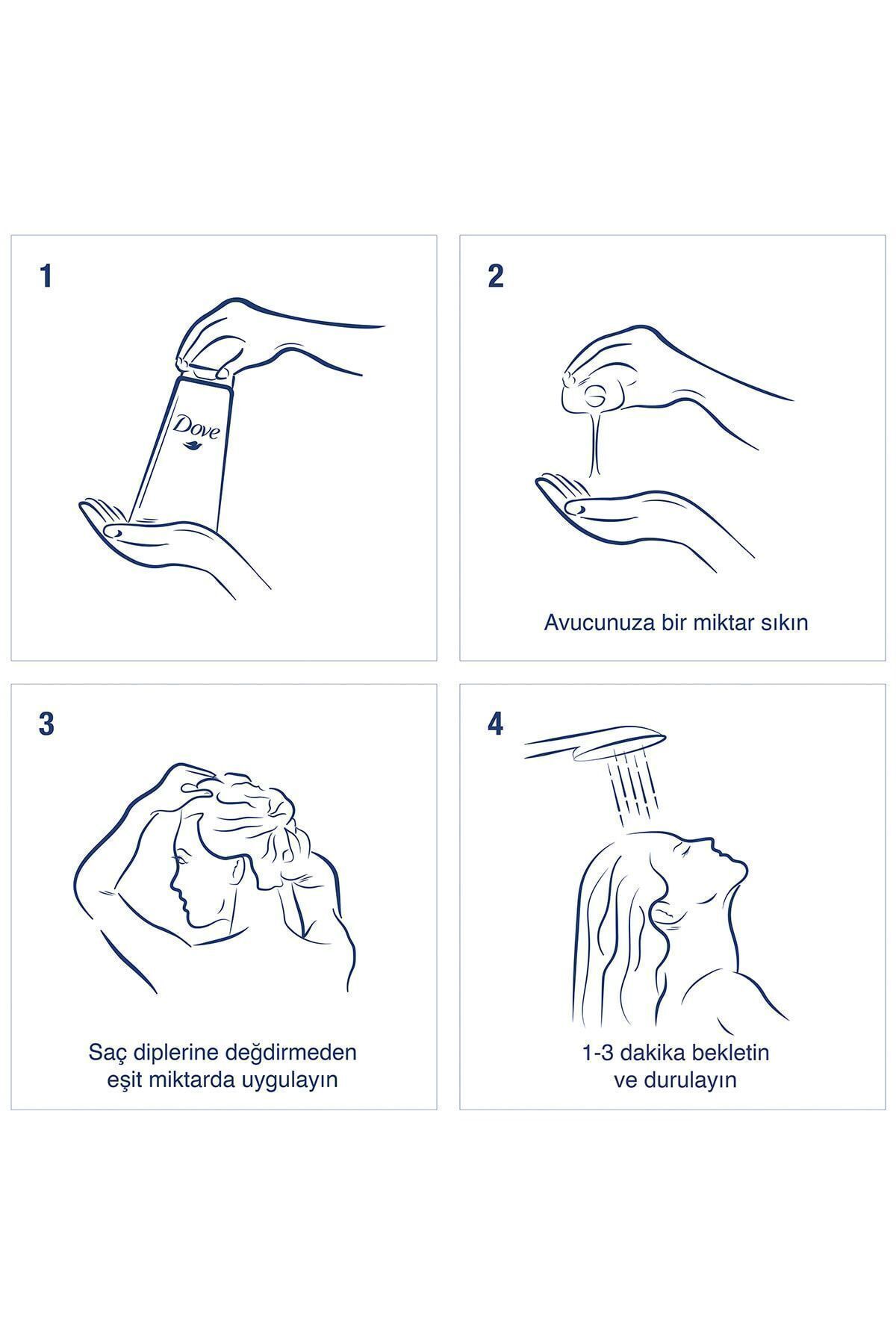 1

Dove

2

Avucunuza bir miktar sıkın

3

Saç diplerine değdirmeden eşit miktarda uygulayın

4

1-3 dakika bekletin ve durulayın