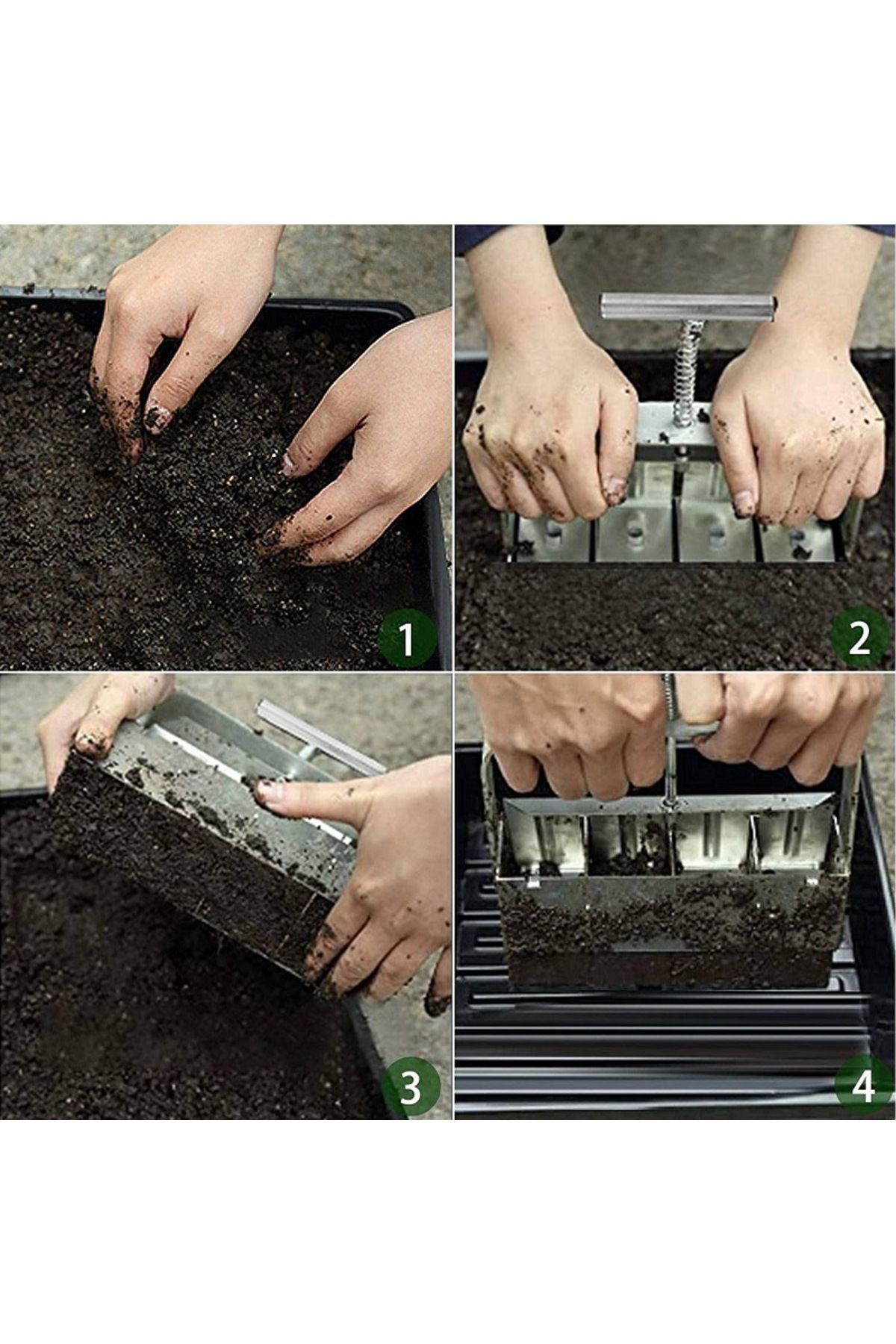 1
2
3
4