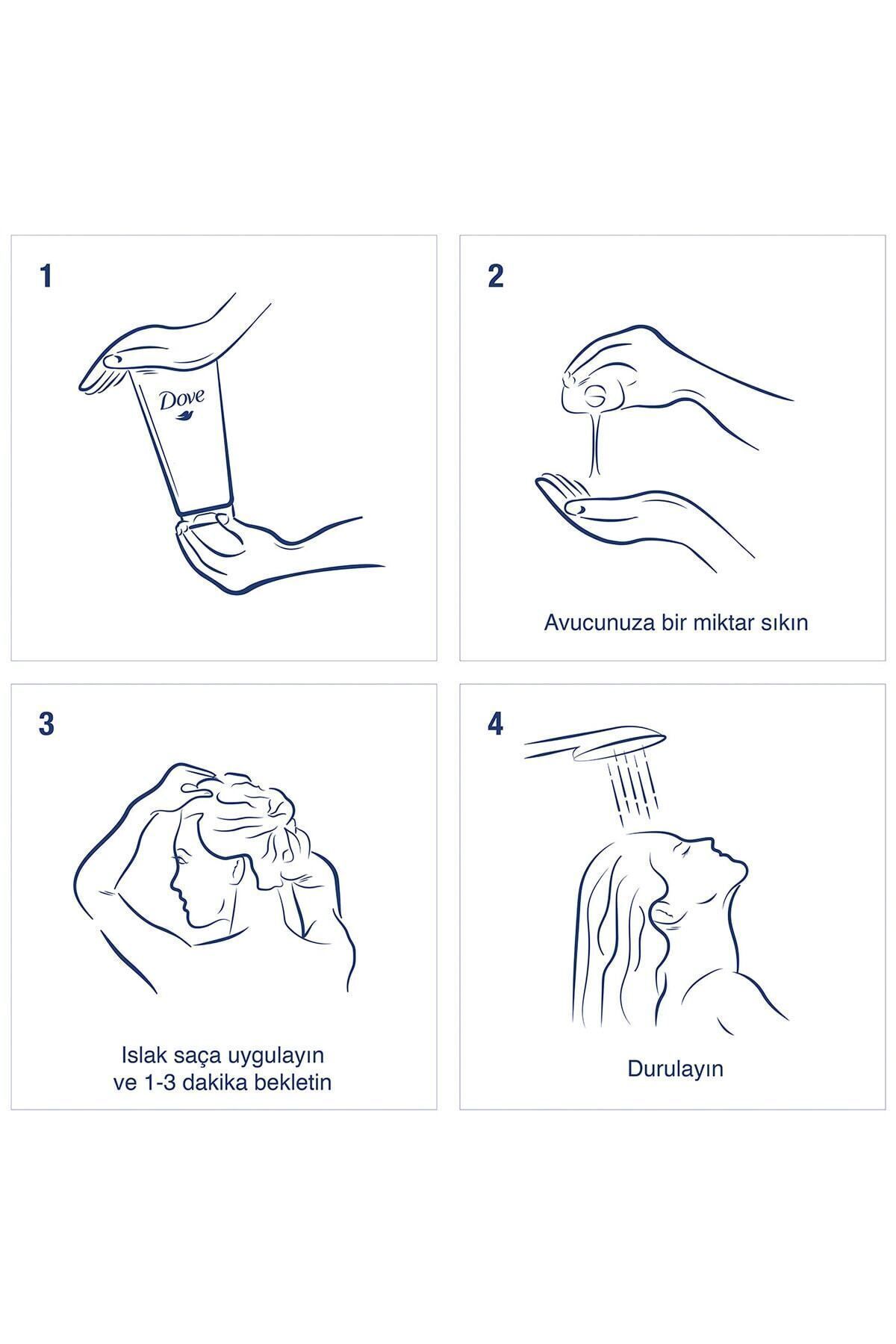 1

Dove

2

Avucunuza bir miktar sıkın

3

Islak saça uygulayın ve 1-3 dakika bekletin

4

Durulayın