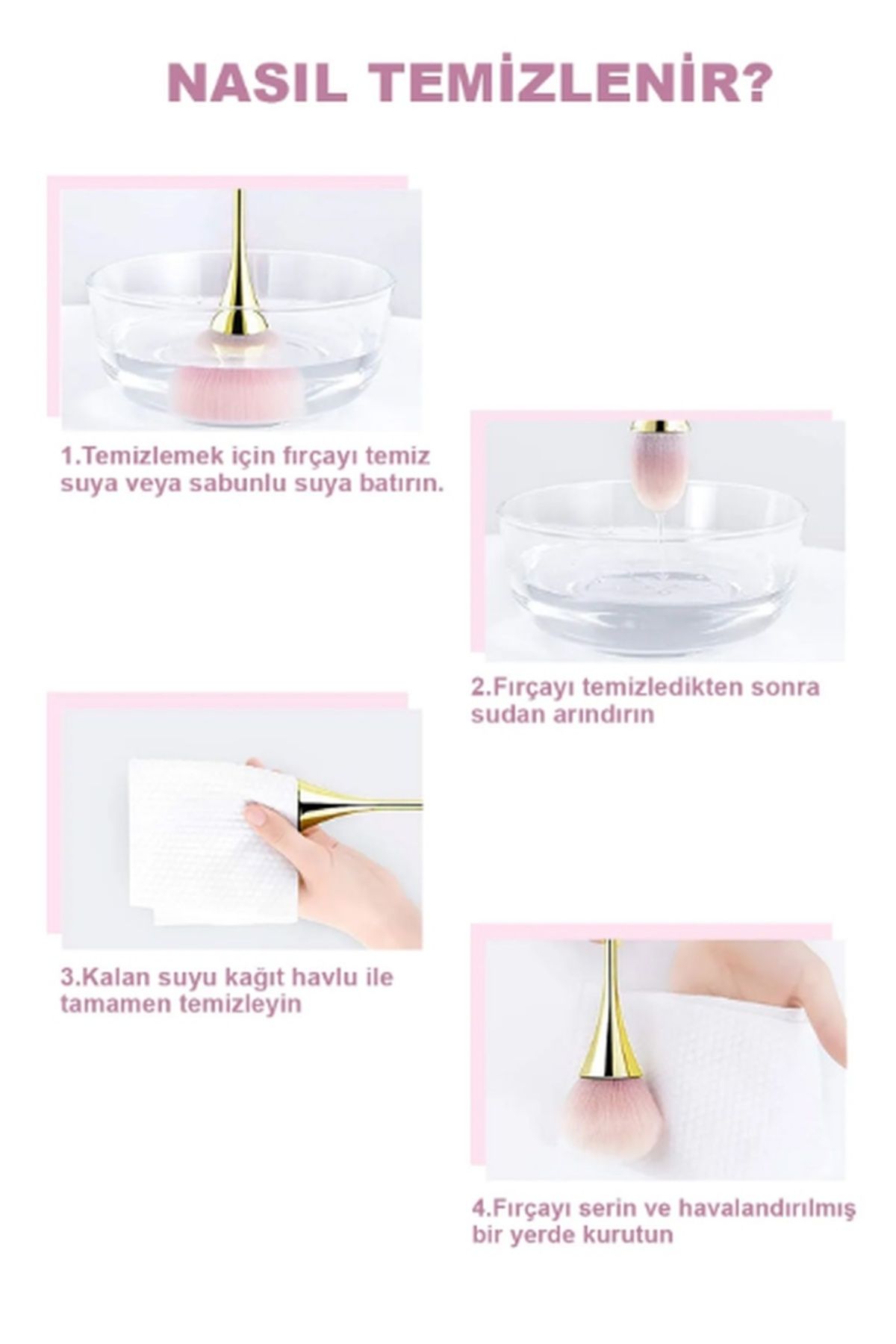 NASIL TEMİZLENİR?

1.Temizlemek için fırçayı temiz suya veya sabunlu suya batırın.

2.Fırçayı temizledikten sonra sudan arındırın

3.Kalan suyu kağıt havlu ile tamamen temizleyin

4.Fırçayı serin ve havalandırılmış bir yerde kurutun