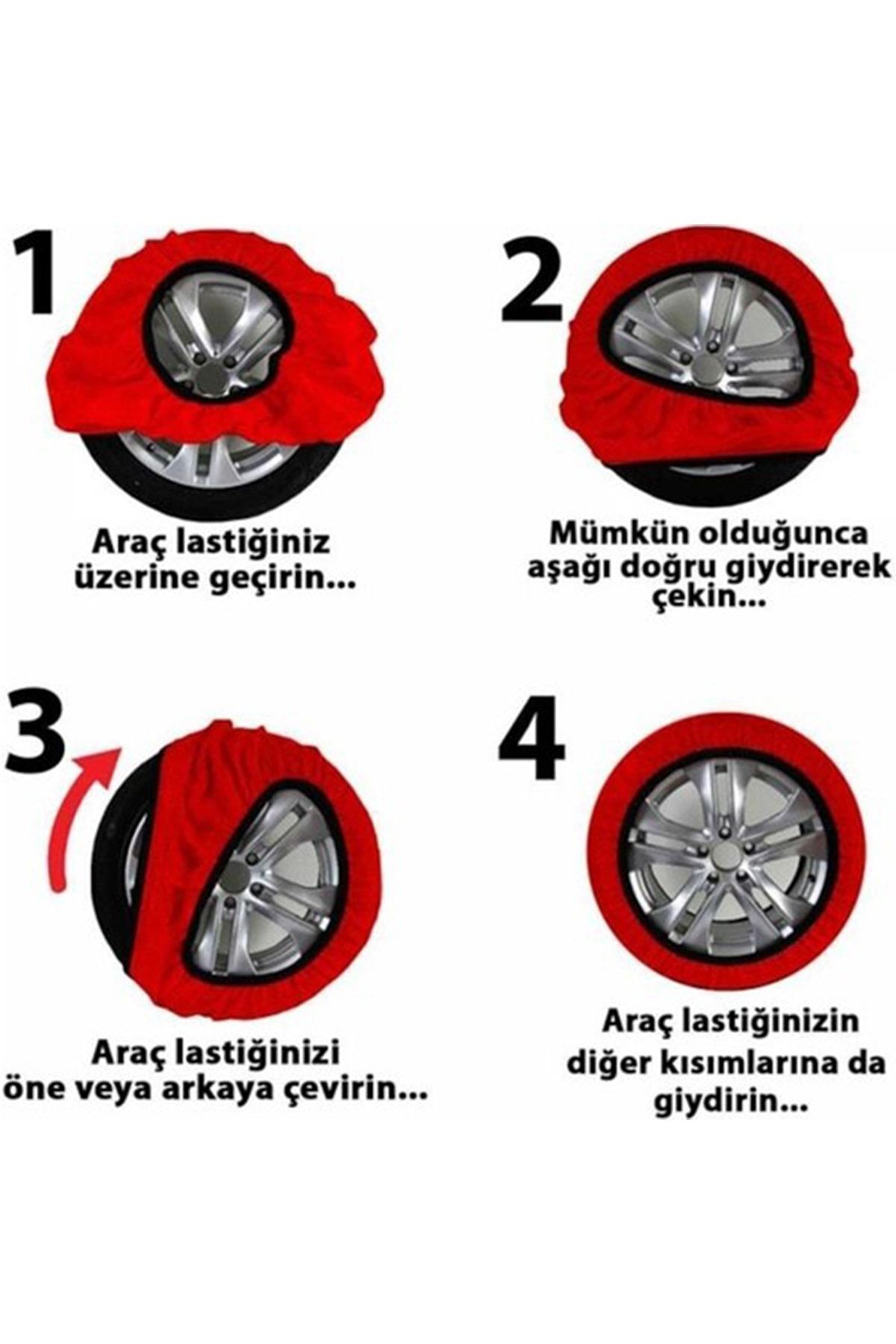 1

Araç lastiğiniz üzerine geçirin...

2

Mümkün olduğunca aşağı doğru giydirerek çekin...

3

Araç lastiğinizi öne veya arkaya çevirin...

4

Araç lastiğinizin diğer kısımlarına da giydirin...