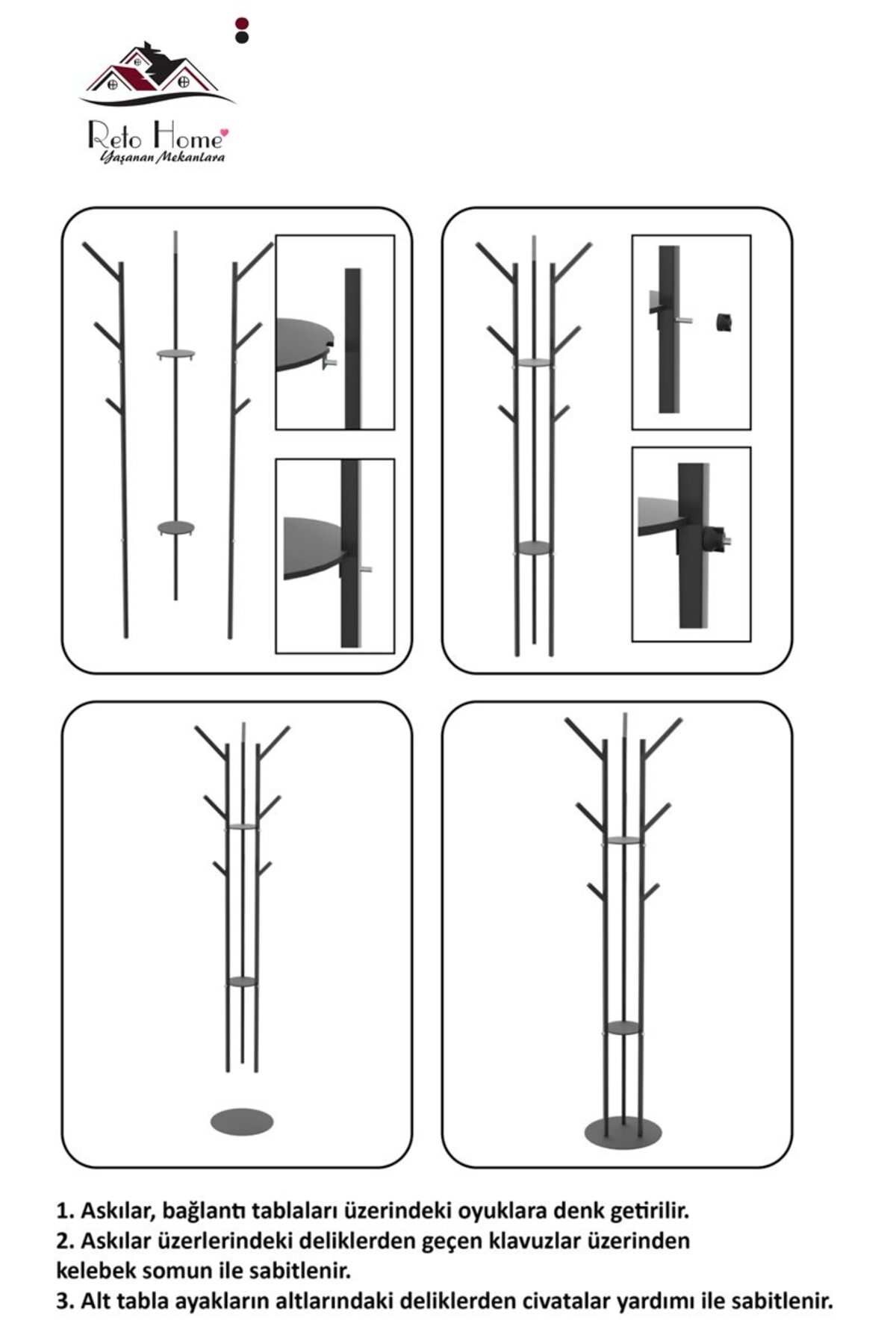 Reto Home
Yaşanan Mekanlara

1. Askılar, bağlantı tablaları üzerindeki oyuklara denk getirilir.
2. Askılar üzerlerindeki deliklerden geçen klavuzlar üzerinden kelebek somun ile sabitlenir.
3. Alt tabla ayakların altlarındaki deliklerden civatalar yardımı ile sabitlenir.