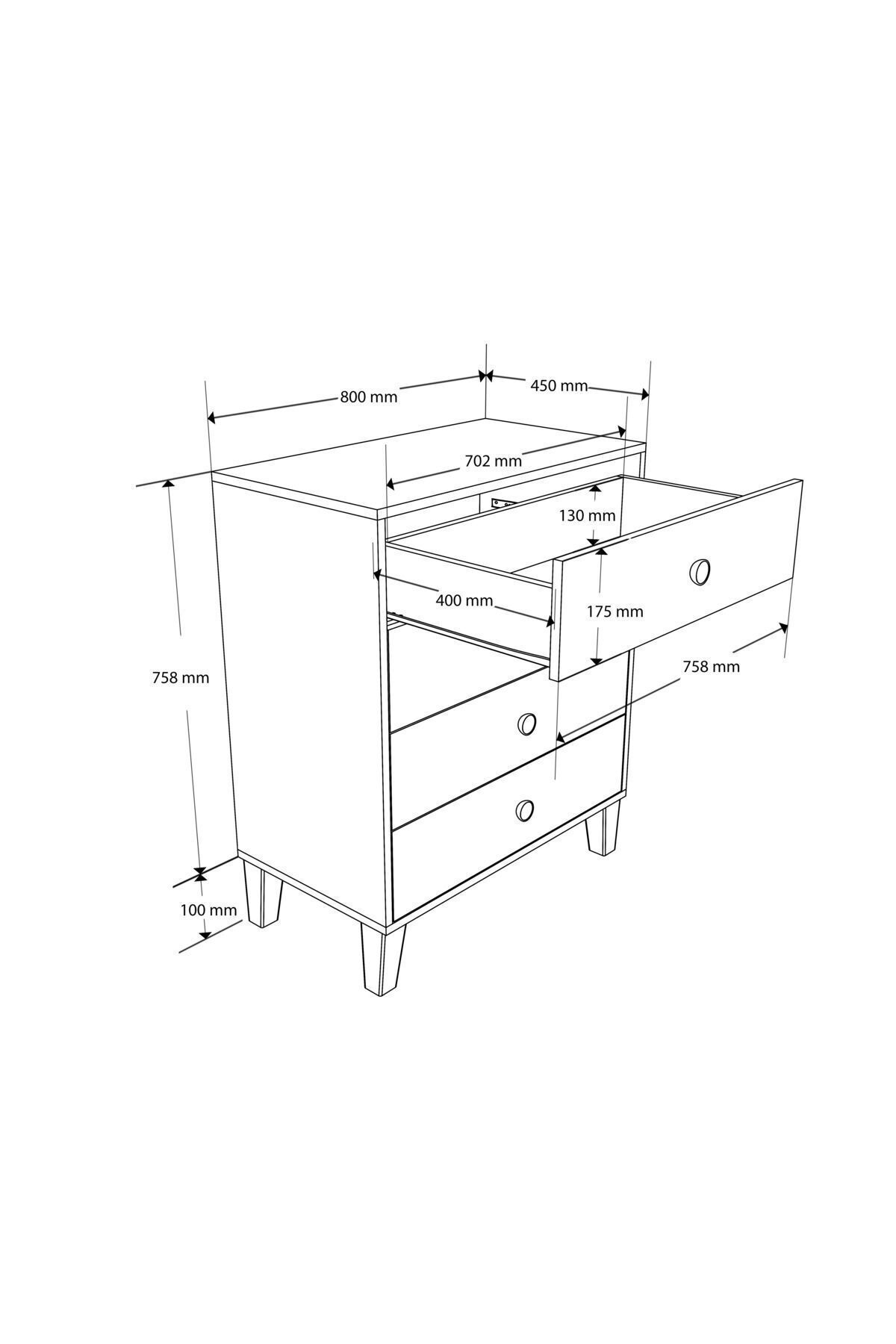 800 mm
450 mm
702 mm
130 mm
400 mm
175 mm
758 mm
758 mm
100 mm