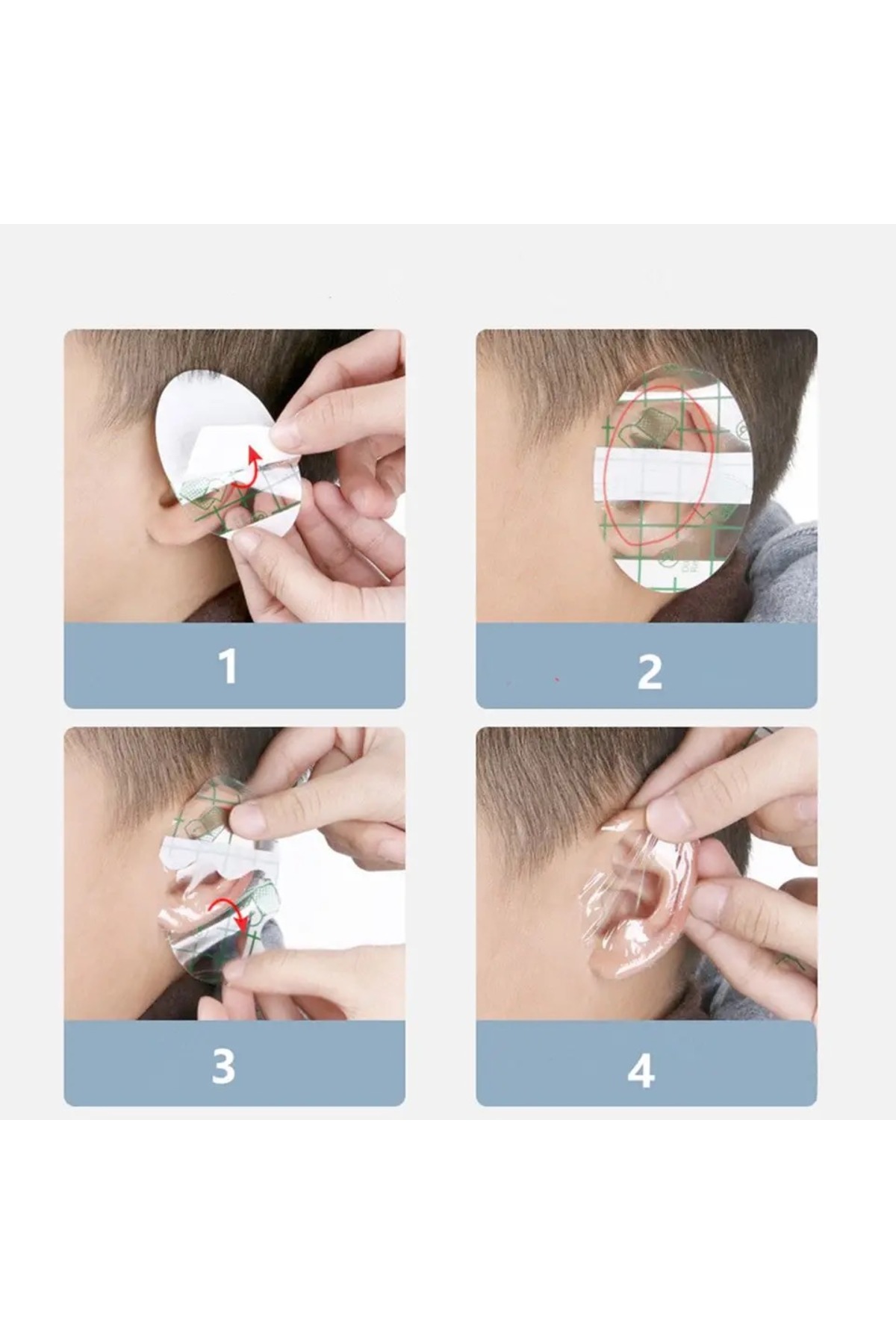 1

2

3

4