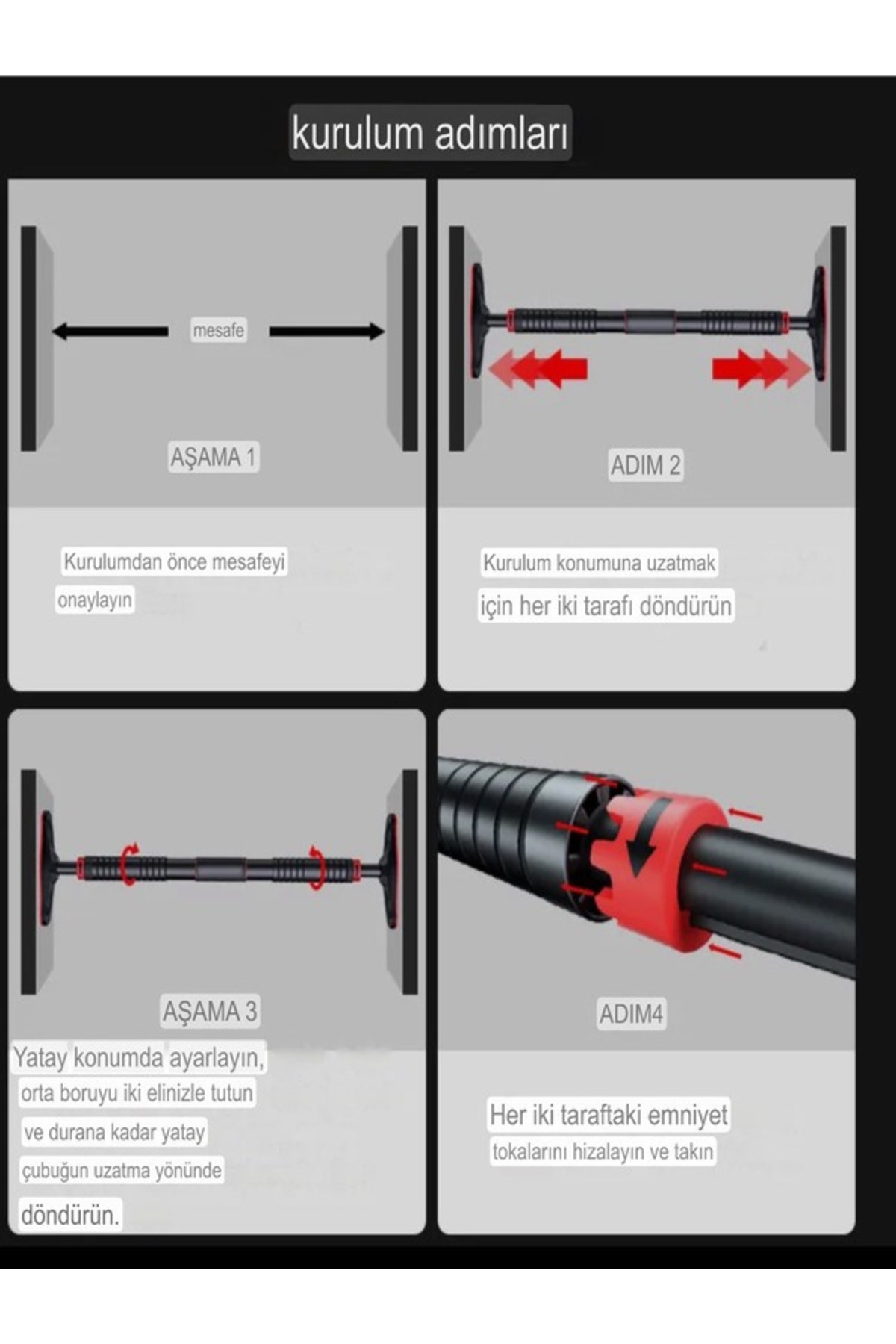 kurulum adımları

mesafe

AŞAMA 1

Kurulumdan önce mesafeyi onaylayın

ADIM 2

Kurulum konumuna uzatmak için her iki tarafı döndürün

AŞAMA 3

Yatay konumda ayarlayın, orta boruyu iki elinizle tutun ve durana kadar yatay çubuğun uzatma yönünde döndürün.

ADIM4

Her iki taraftaki emniyet tokalarını hizalayın ve takın