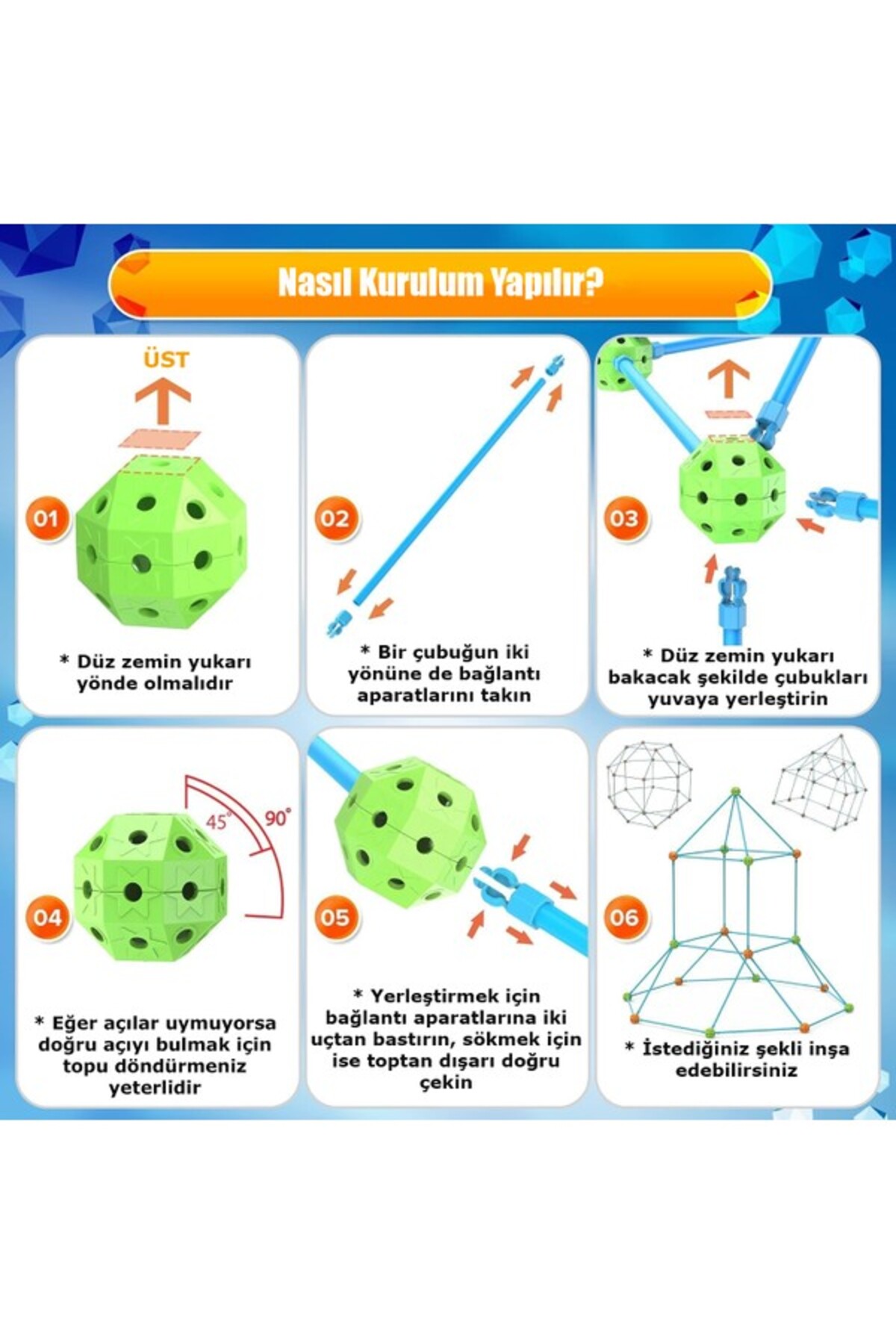 Nasıl Kurulum Yapılır?

ÜST

01

* Düz zemin yukarı yönde olmalıdır

02

* Bir çubuğun iki yönüne de bağlantı aparatlarını takın

03

* Düz zemin yukarı bakacak şekilde çubukları yuvaya yerleştirin

04

45°

90°

* Eğer açılar uymuyorsa doğru açıyı bulmak için topu döndürmeniz yeterlidir

05

* Yerleştirmek için bağlantı aparatlarına iki uçtan bastırın, sökmek için ise toptan dışarı doğru çekin

06

* İstediğiniz şekli inşa edebilirsiniz