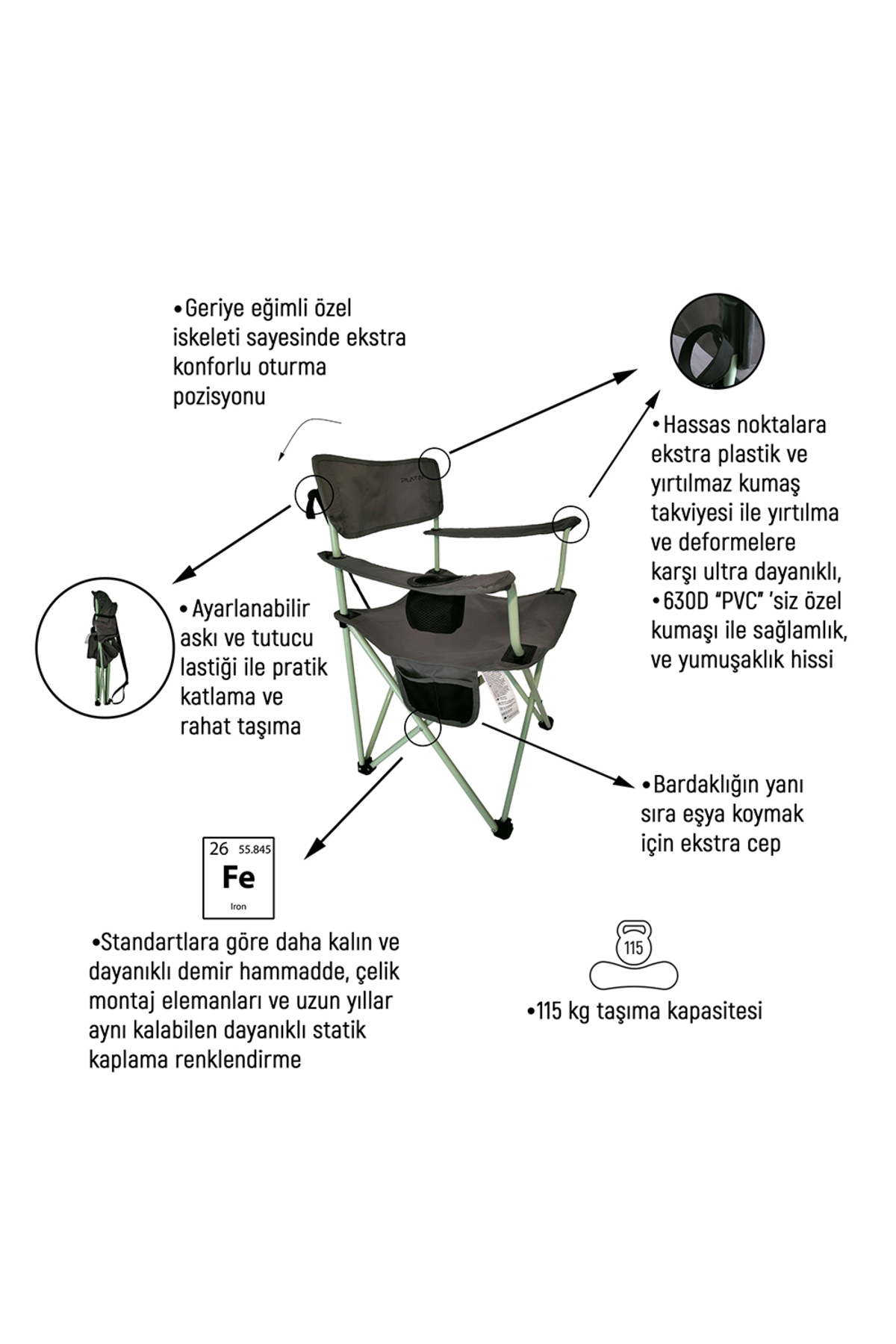 •Geriye eğimli özel iskeleti sayesinde ekstra konforlu oturma pozisyonu

•Hassas noktalara ekstra plastik ve yırtılmaz kumaş takviyesi ile yırtılma ve deformelere karşı ultra dayanıklı,
•630D "PVC" 'siz özel kumaşı ile sağlamlık, ve yumuşaklık hissi

•Ayarlanabilir askı ve tutucu lastiği ile pratik katlama ve rahat taşıma

•Bardaklığın yanı sıra eşya koymak için ekstra cep

26 55.845
Fe
Iron

•Standartlara göre daha kalın ve dayanıklı demir hammadde, çelik montaj elemanları ve uzun yıllar aynı kalabilen dayanıklı statik kaplama renklendirme

115

•115 kg taşıma kapasitesi