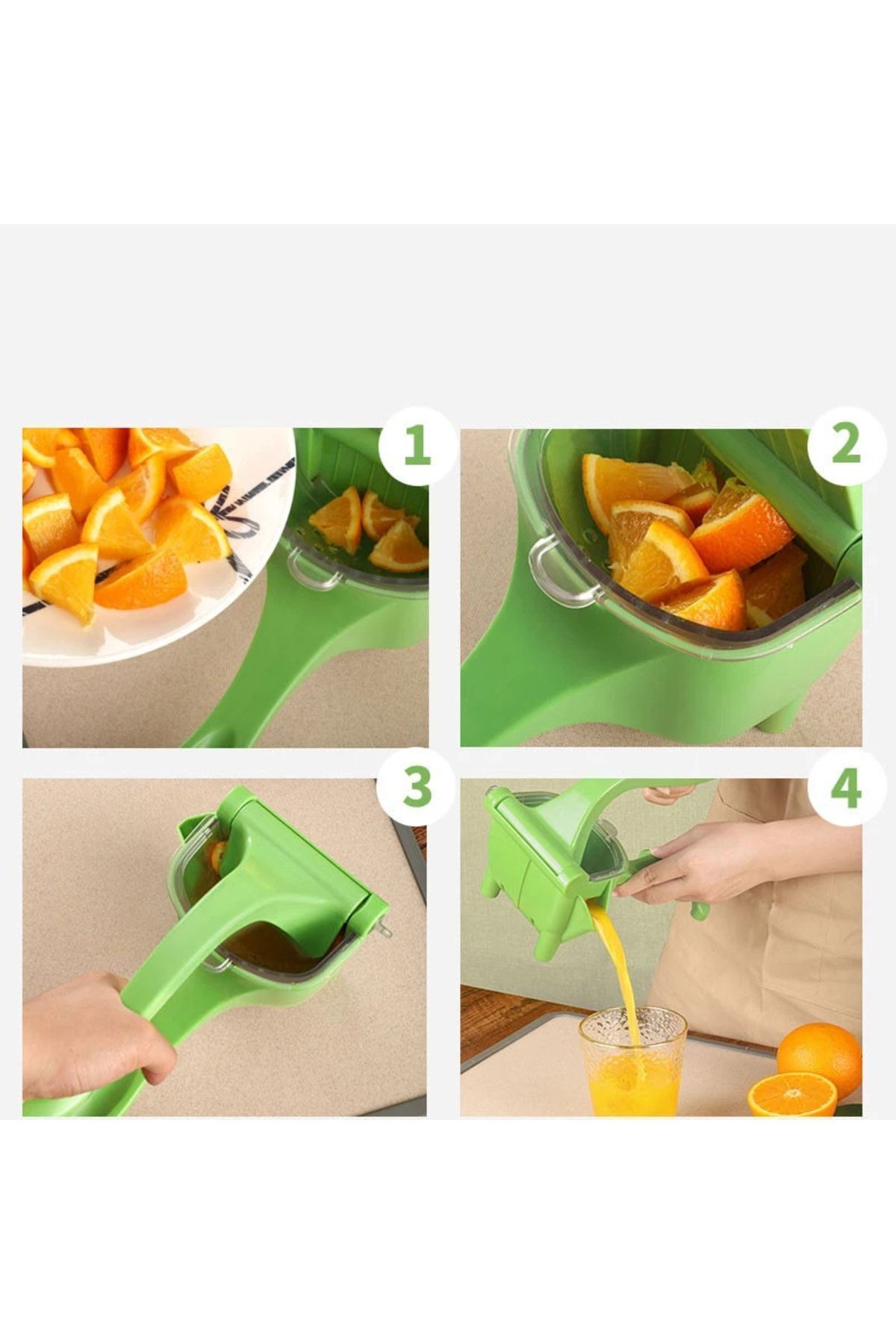 1

2

3

4