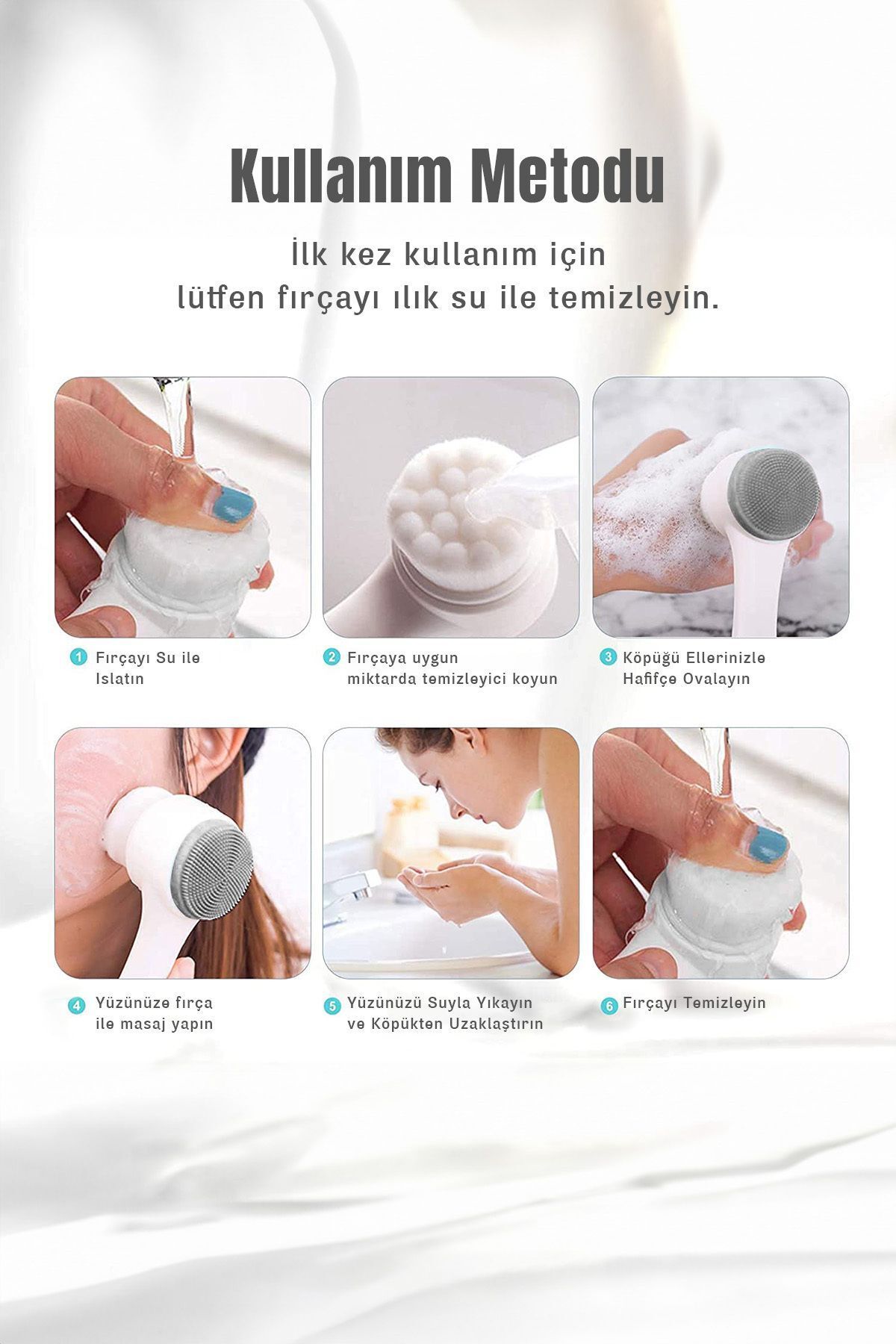 Kullanım Metodu

İlk kez kullanım için lütfen fırçayı ılık su ile temizleyin.

1 Fırçayı Su ile Islatın

2 Fırçaya uygun miktarda temizleyici koyun

3 Köpüğü Ellerinizle Hafifçe Ovalayın

4 Yüzünüze fırça ile masaj yapın

5 Yüzünüzü Suyla Yıkayın ve Köpükten Uzaklaştırın

6 Fırçayı Temizleyin