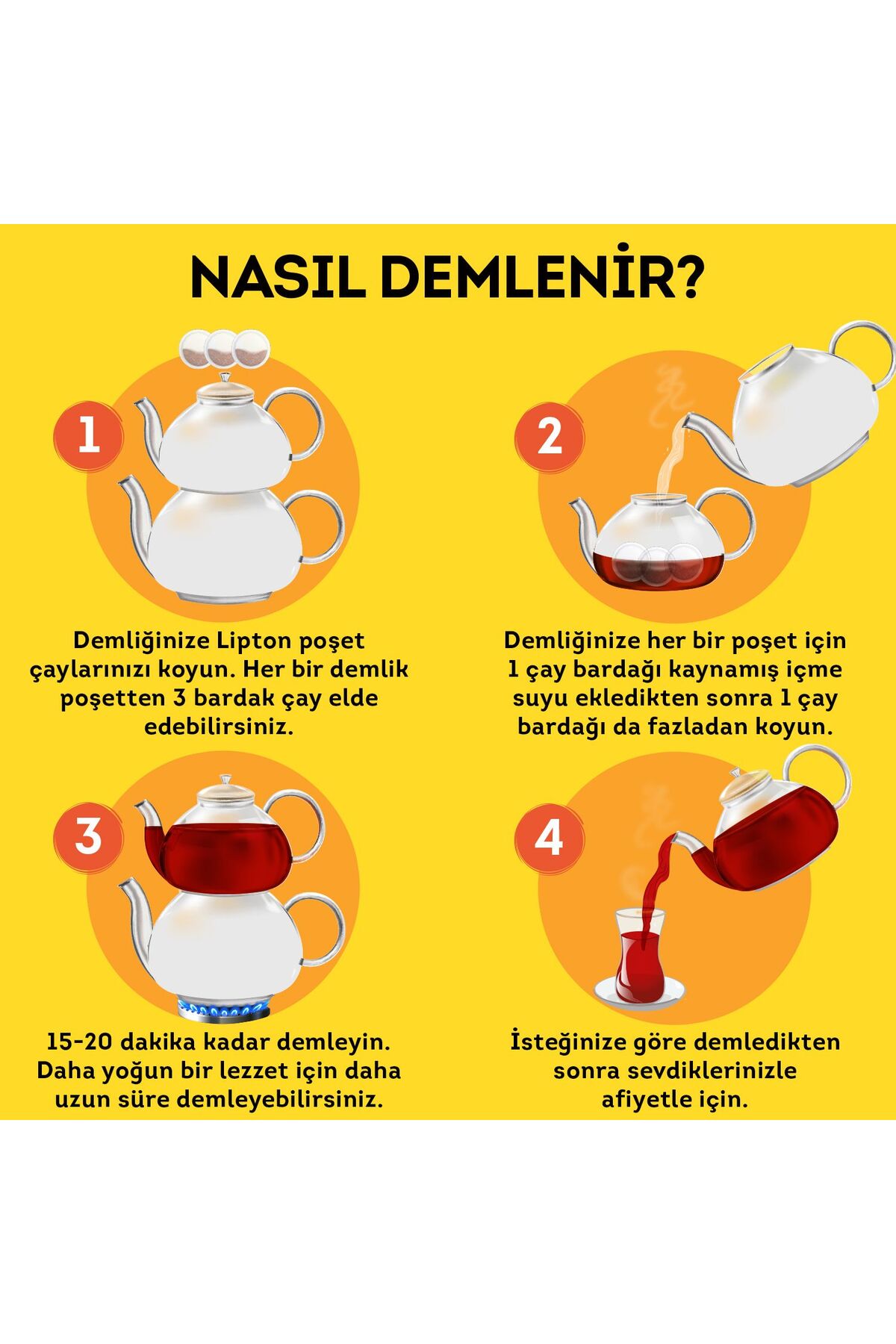 NASIL DEMLENİR?

1

Demliğinize Lipton poşet çaylarınızı koyun. Her bir demlik poşetten 3 bardak çay elde edebilirsiniz.

2

Demliğinize her bir poşet için 1 çay bardağı kaynamış içme suyu ekledikten sonra 1 çay bardağı da fazladan koyun.

3

15-20 dakika kadar demleyin. Daha yoğun bir lezzet için daha uzun süre demleyebilirsiniz.

4

İsteğinize göre demledikten sonra sevdiklerinizle afiyetle için.