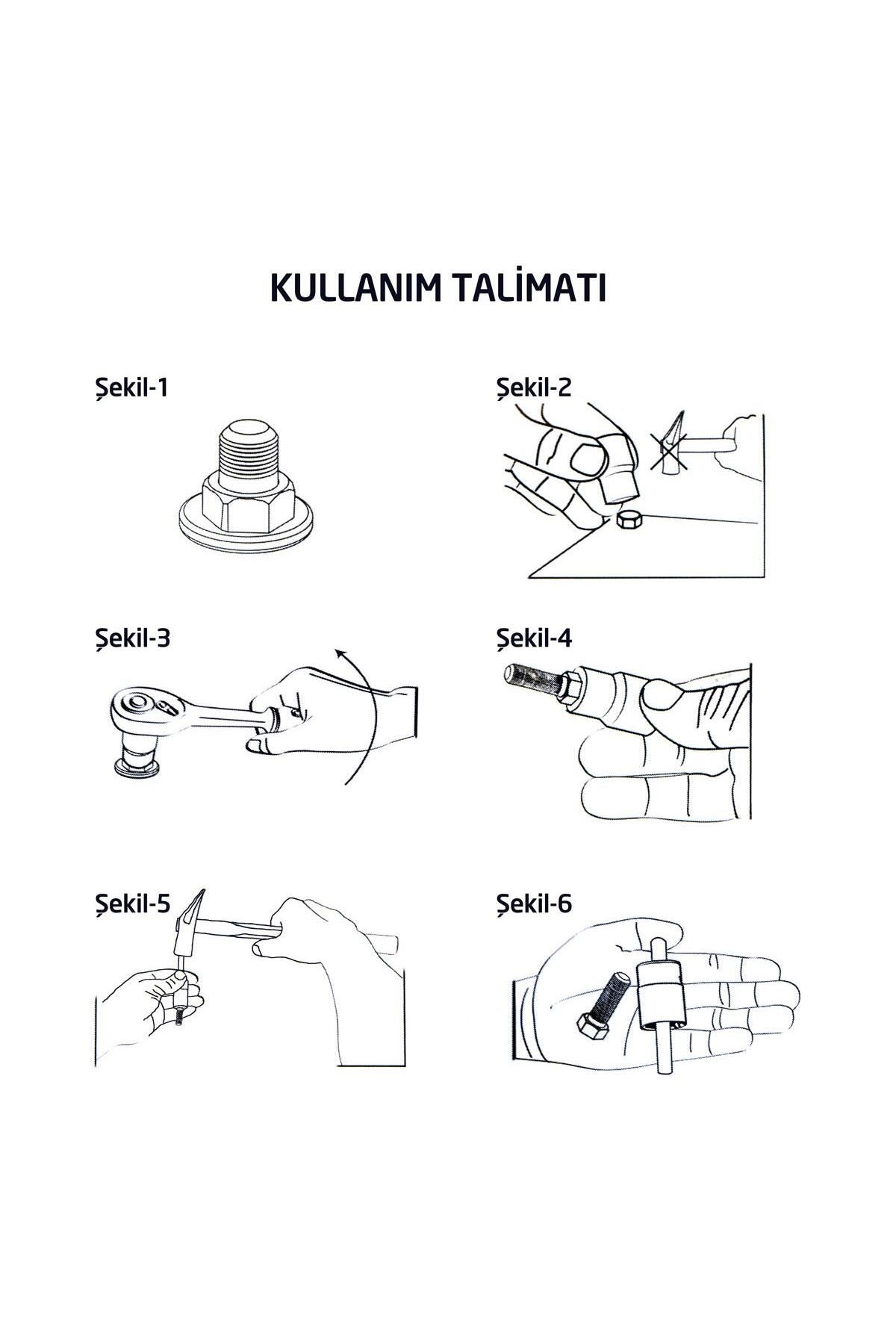 KULLANIM TALİMATI

Şekil-1

Şekil-2

Şekil-3

Şekil-4

Şekil-5

Şekil-6