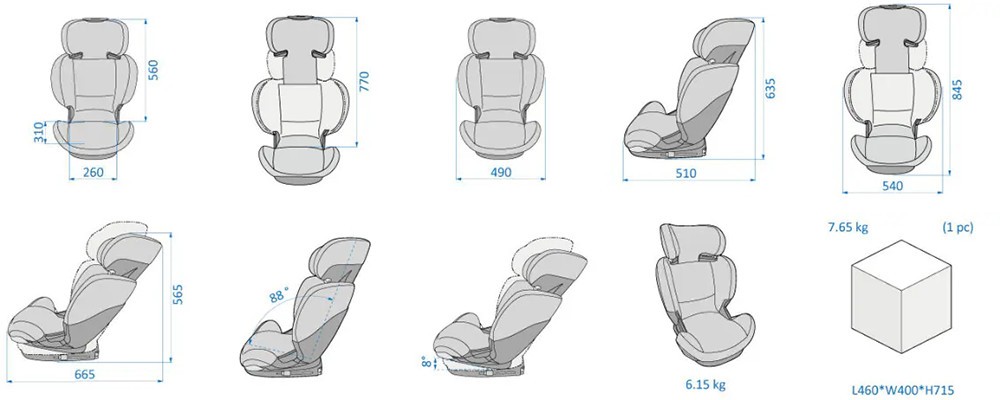 560
310
260
770
490
635
510
845
540
565
665
88°
8°
6.15 kg
7.65 kg
(1 pc)
L460*W400*H715