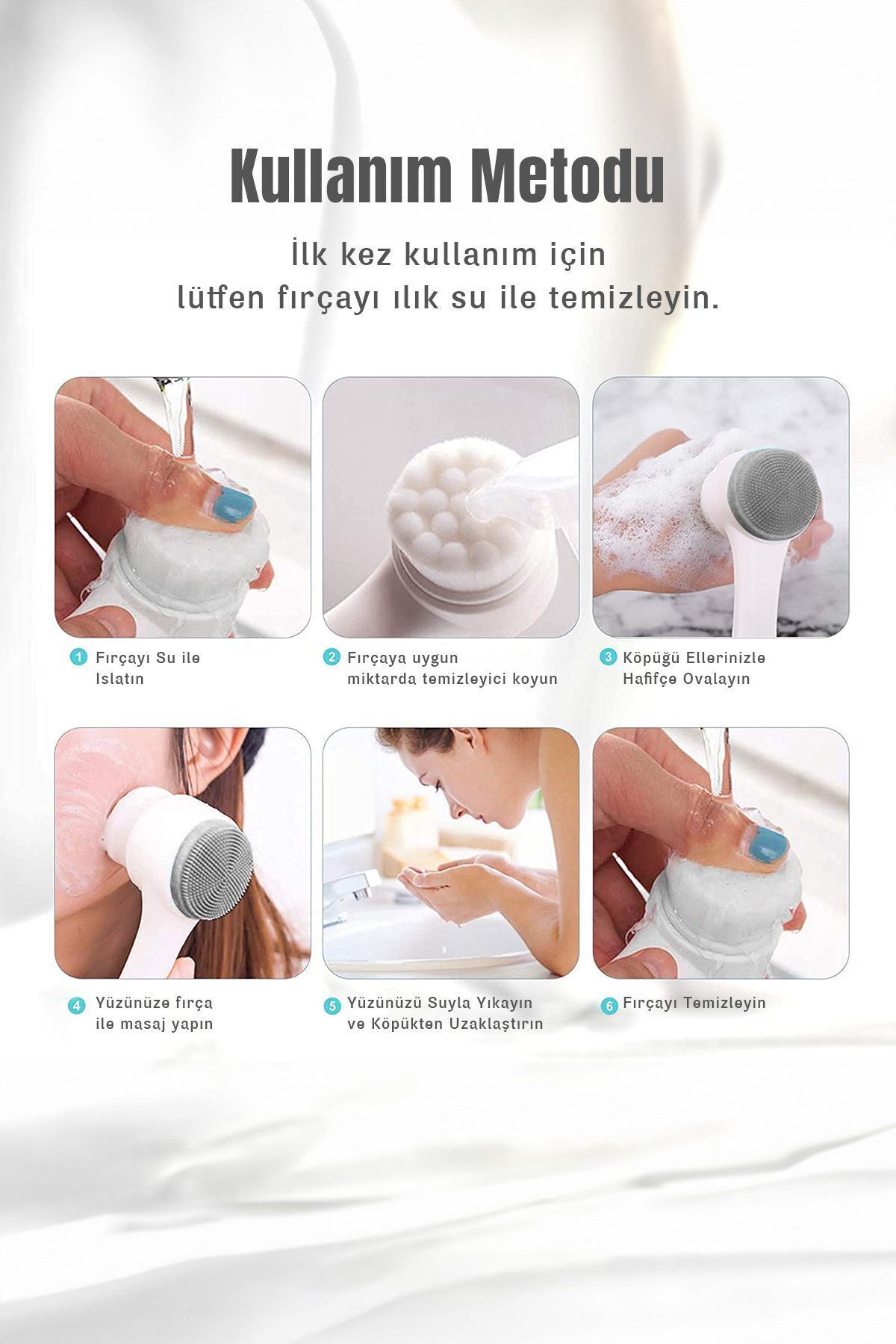 Kullanım Metodu

İlk kez kullanım için lütfen fırçayı ılık su ile temizleyin.

1 Fırçayı Su ile Islatın

2 Fırçaya uygun miktarda temizleyici koyun

3 Köpüğü Ellerinizle Hafifçe Ovalayın

4 Yüzünüze fırça ile masaj yapın

5 Yüzünüzü Suyla Yıkayın ve Köpükten Uzaklaştırın

6 Fırçayı Temizleyin