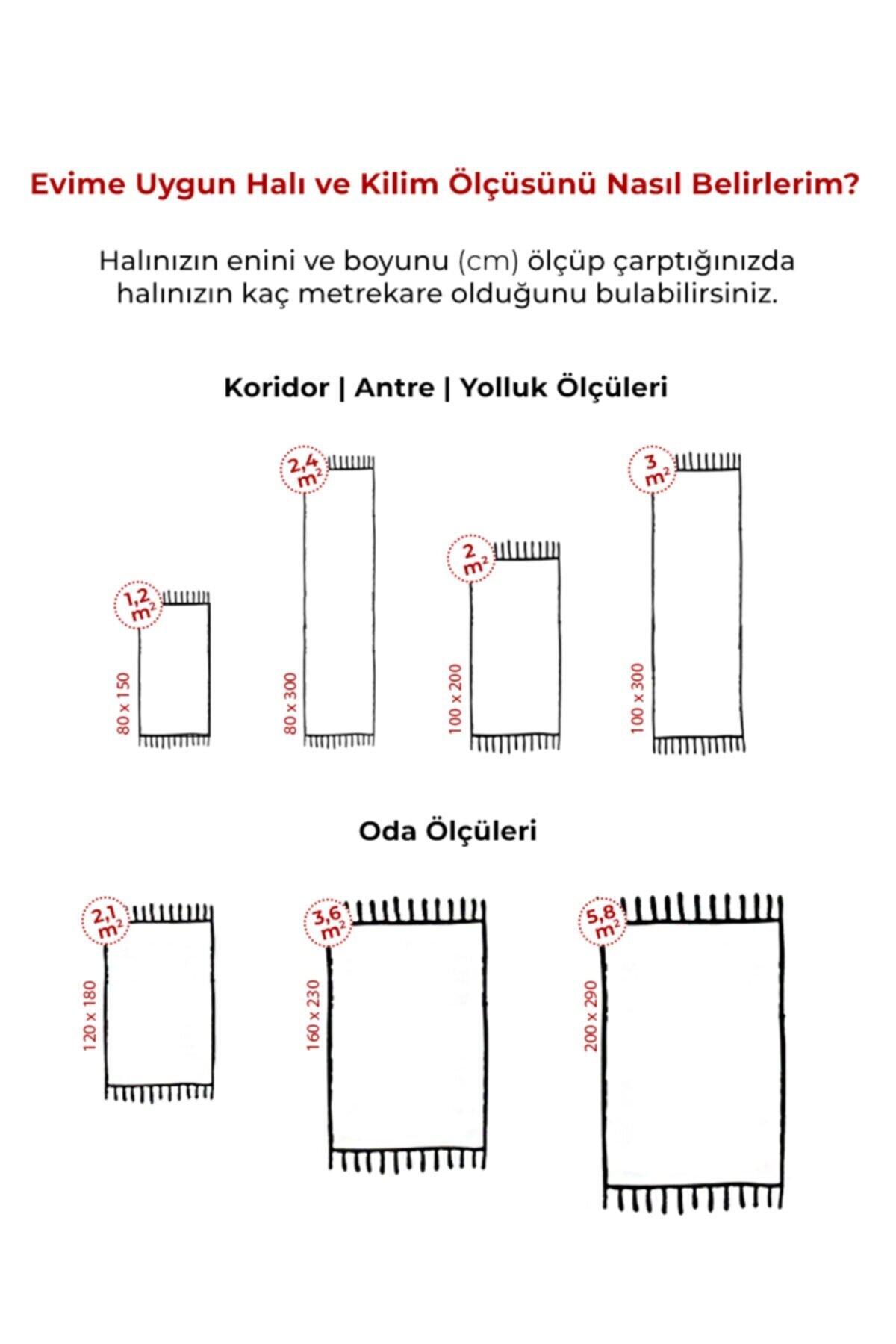 Evime Uygun Halı ve Kilim Ölçüsünü Nasıl Belirlerim?

Halınızın enini ve boyunu (cm) ölçüp çarptığınızda halınızın kaç metrekare olduğunu bulabilirsiniz.

Koridor | Antre | Yolluk Ölçüleri

1,2 $m^2$
80 x 150

2,4 $m^2$
80 x 300

2 $m^2$
100 x 200

3 $m^2$
100 x 300

Oda Ölçüleri

2,1 $m^2$
120 x 180

3,6 $m^2$
160 x 230

5,8 $m^2$
200 x 290