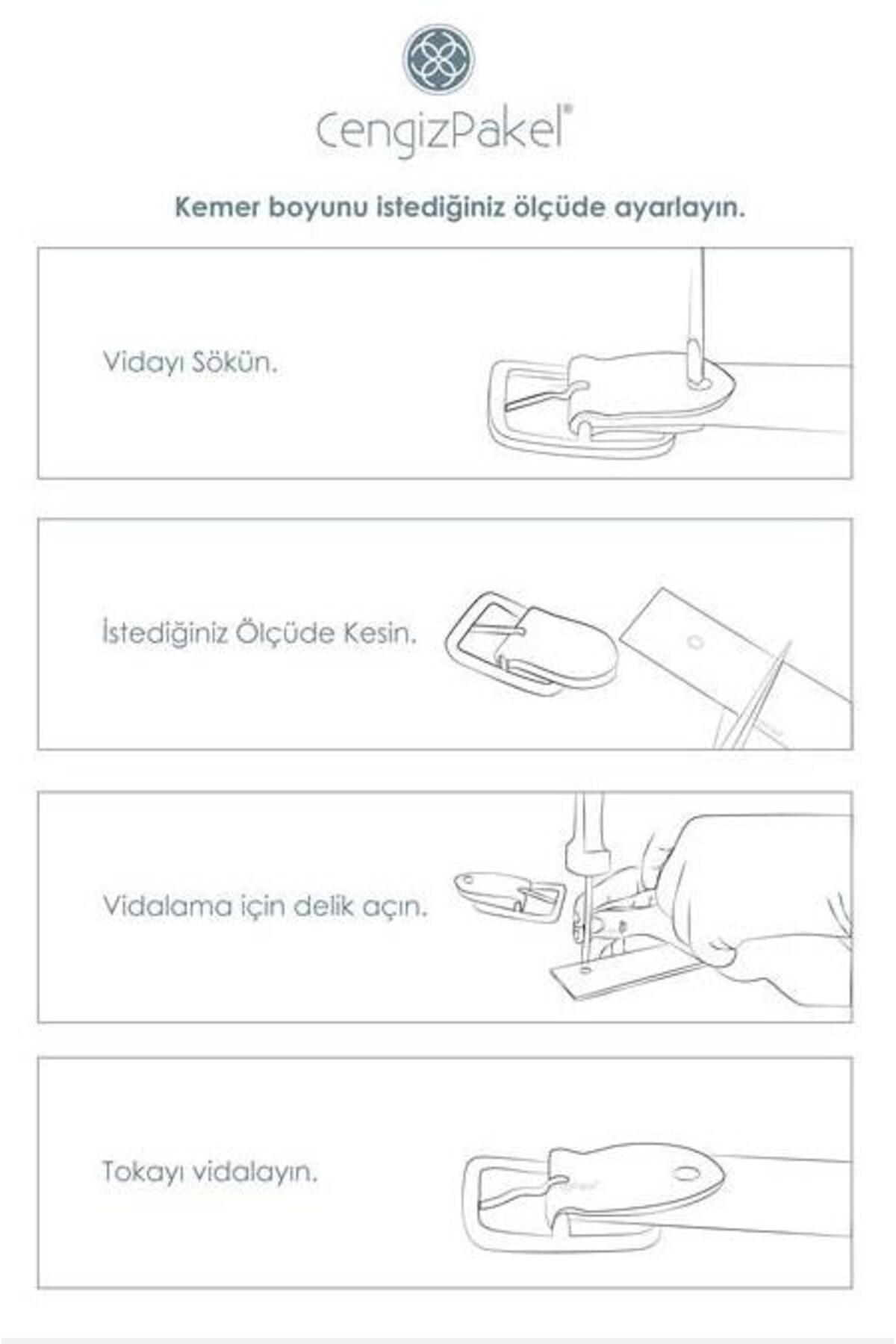 CengizPakel®

Kemer boyunu istediğiniz ölçüde ayarlayın.

Vidayı Sökün.

İstediğiniz Ölçüde Kesin.

Vidalama için delik açın.

Tokayı vidalayın.