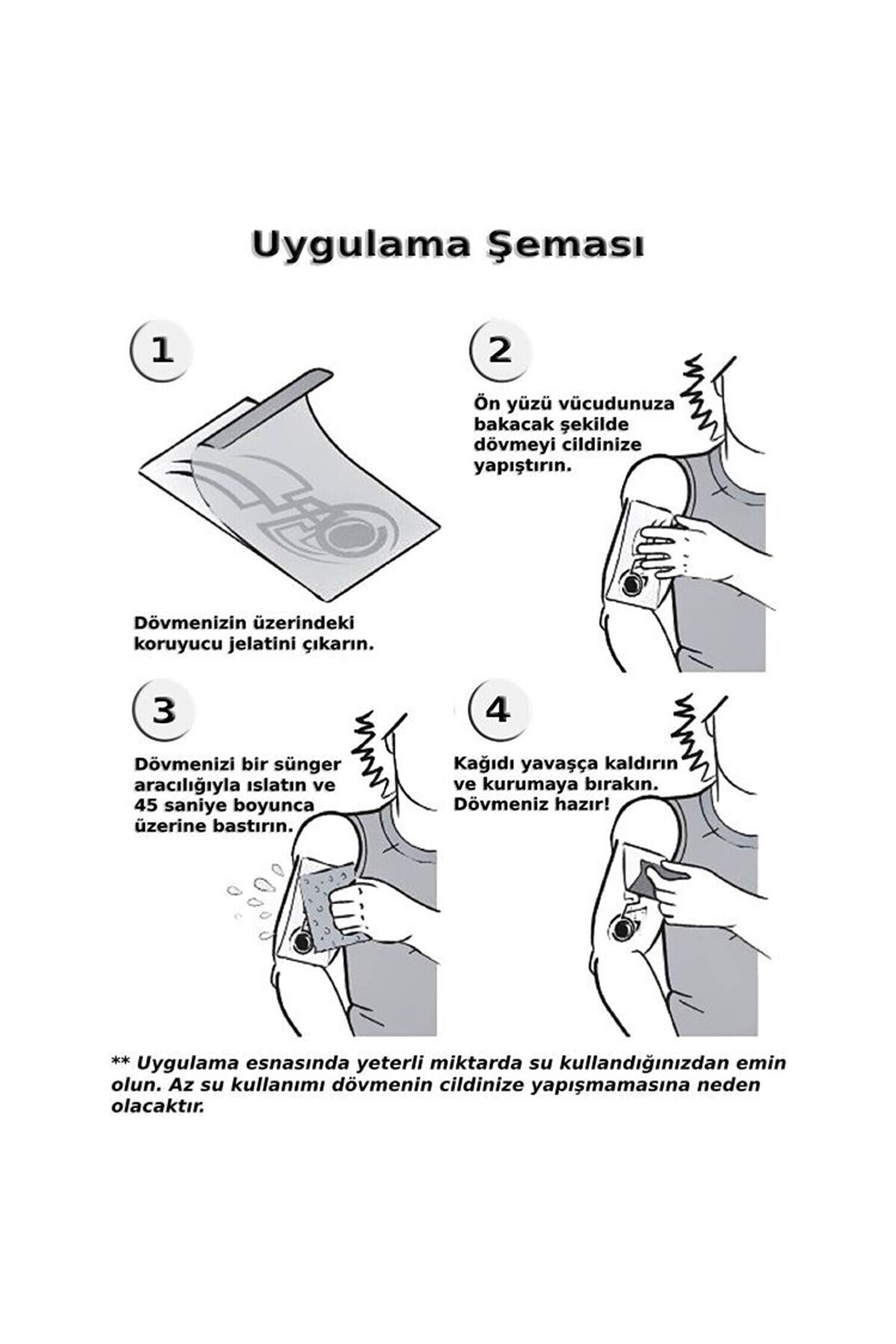 Uygulama Şeması

1

Dövmenizin üzerindeki koruyucu jelatini çıkarın.

2

Ön yüzü vücudunuza bakacak şekilde dövmeyi cildinize yapıştırın.

3

Dövmenizi bir sünger aracılığıyla ıslatın ve 45 saniye boyunca üzerine bastırın.

4

Kağıdı yavaşça kaldırın ve kurumaya bırakın. Dövmeniz hazır!

** Uygulama esnasında yeterli miktarda su kullandığınızdan emin olun. Az su kullanımı dövmenin cildinize yapışmamasına neden olacaktır.