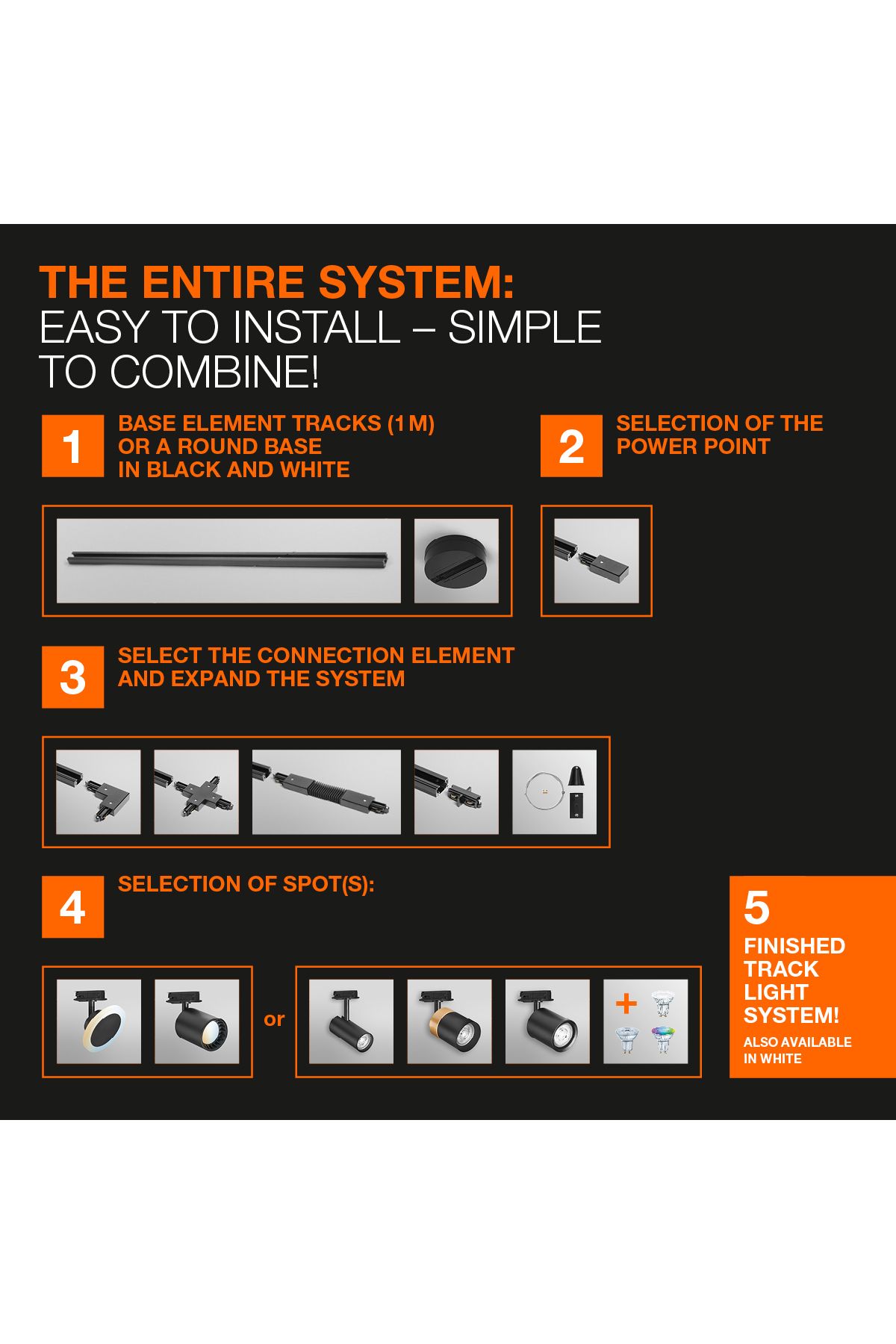 THE ENTIRE SYSTEM:
EASY TO INSTALL – SIMPLE TO COMBINE!

1
BASE ELEMENT TRACKS (1 M) OR A ROUND BASE IN BLACK AND WHITE

2
SELECTION OF THE POWER POINT

3
SELECT THE CONNECTION ELEMENT AND EXPAND THE SYSTEM

4
SELECTION OF SPOT(S):

or

+

5
FINISHED TRACK LIGHT SYSTEM!
ALSO AVAILABLE IN WHITE