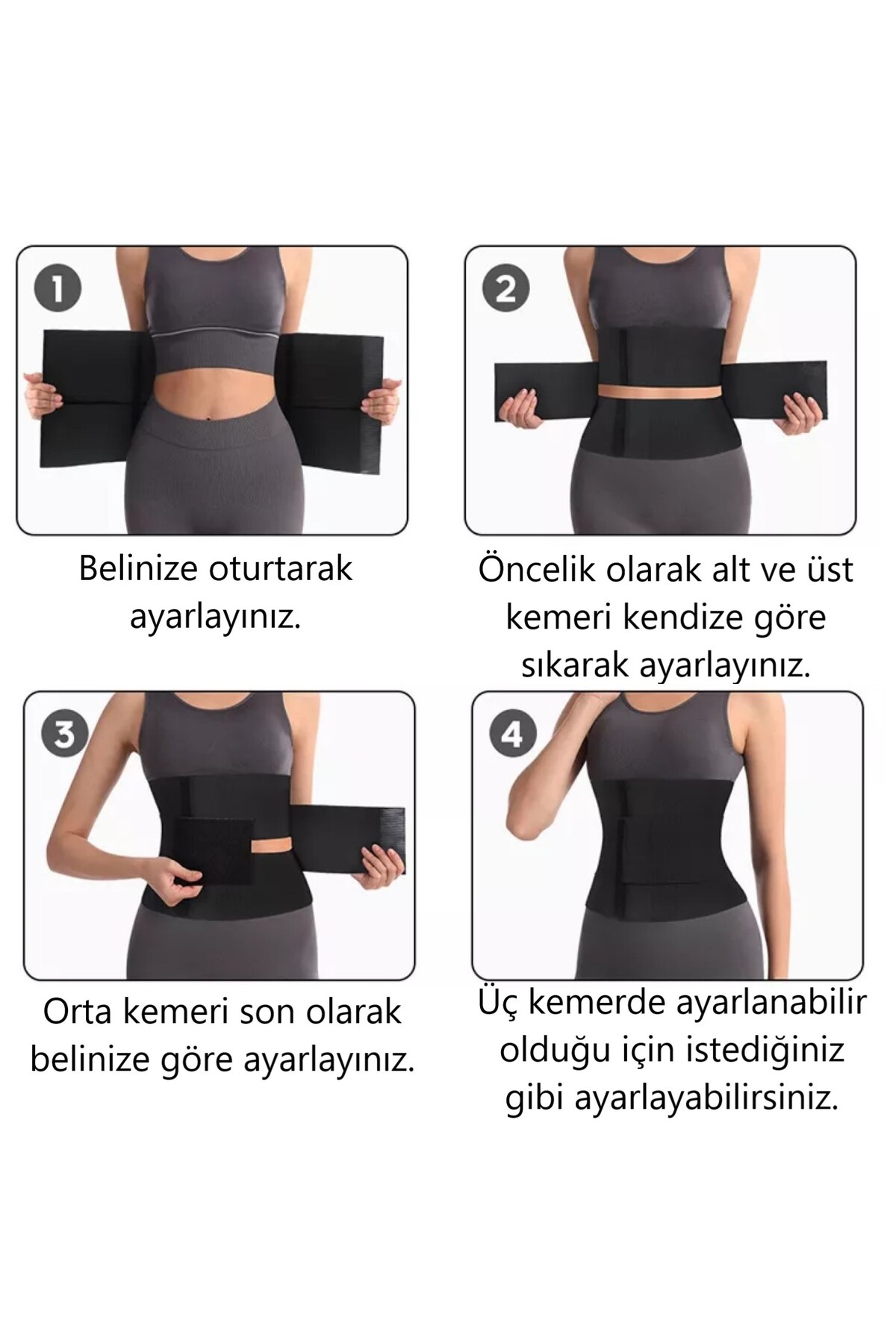 1

Belinize oturtarak ayarlayınız.

2

Öncelik olarak alt ve üst kemeri kendize göre sıkarak ayarlayınız.

3

Orta kemeri son olarak belinize göre ayarlayınız.

4

Üç kemerde ayarlanabilir olduğu için istediğiniz gibi ayarlayabilirsiniz.