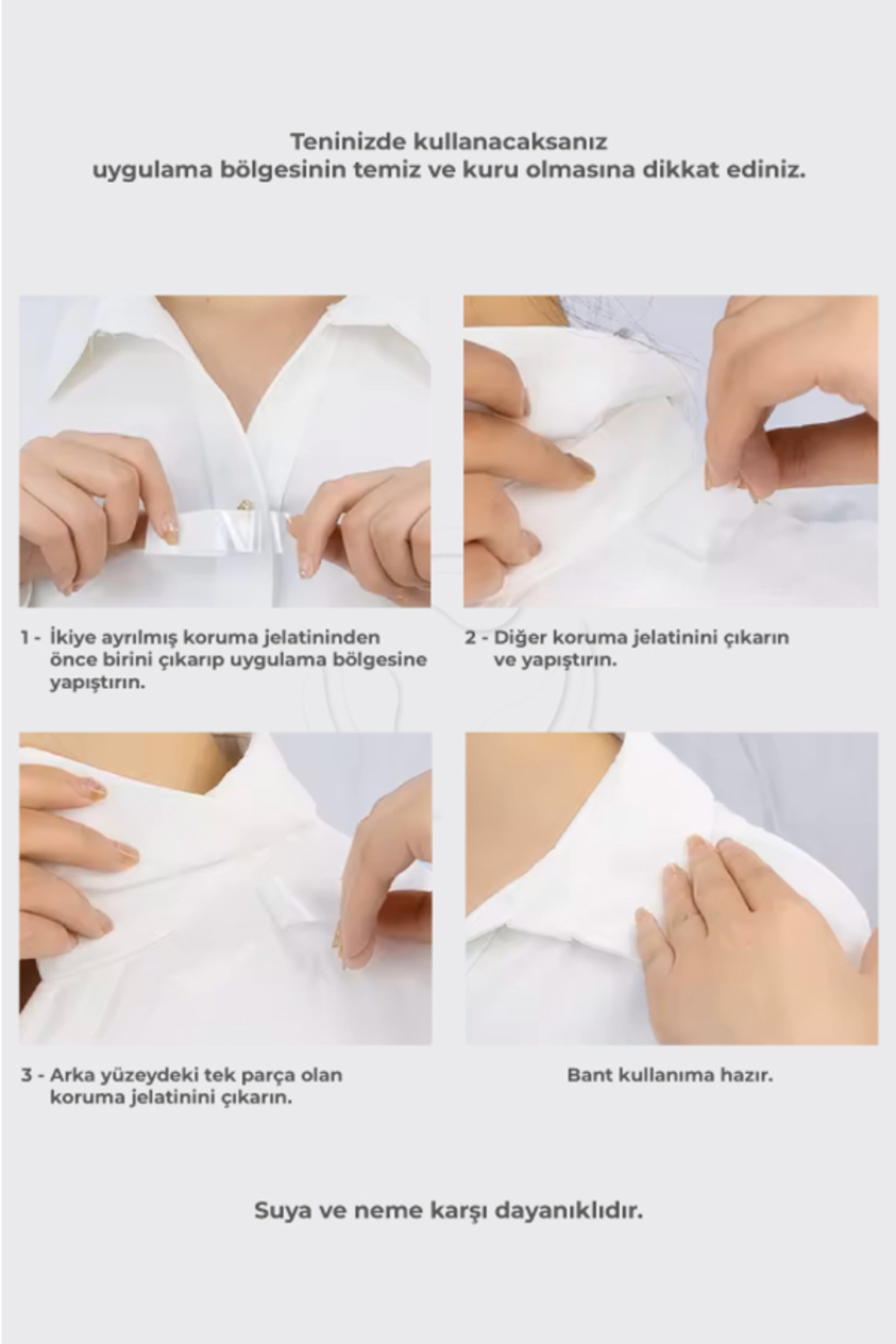 Teninizde kullanacaksanız
uygulama bölgesinin temiz ve kuru olmasına dikkat ediniz.

1 - İkiye ayrılmış koruma jelatininden önce birini çıkarıp uygulama bölgesine yapıştırın.

2 - Diğer koruma jelatinini çıkarın ve yapıştırın.

3 - Arka yüzeydeki tek parça olan koruma jelatinini çıkarın.

Bant kullanıma hazır.

Suya ve neme karşı dayanıklıdır.