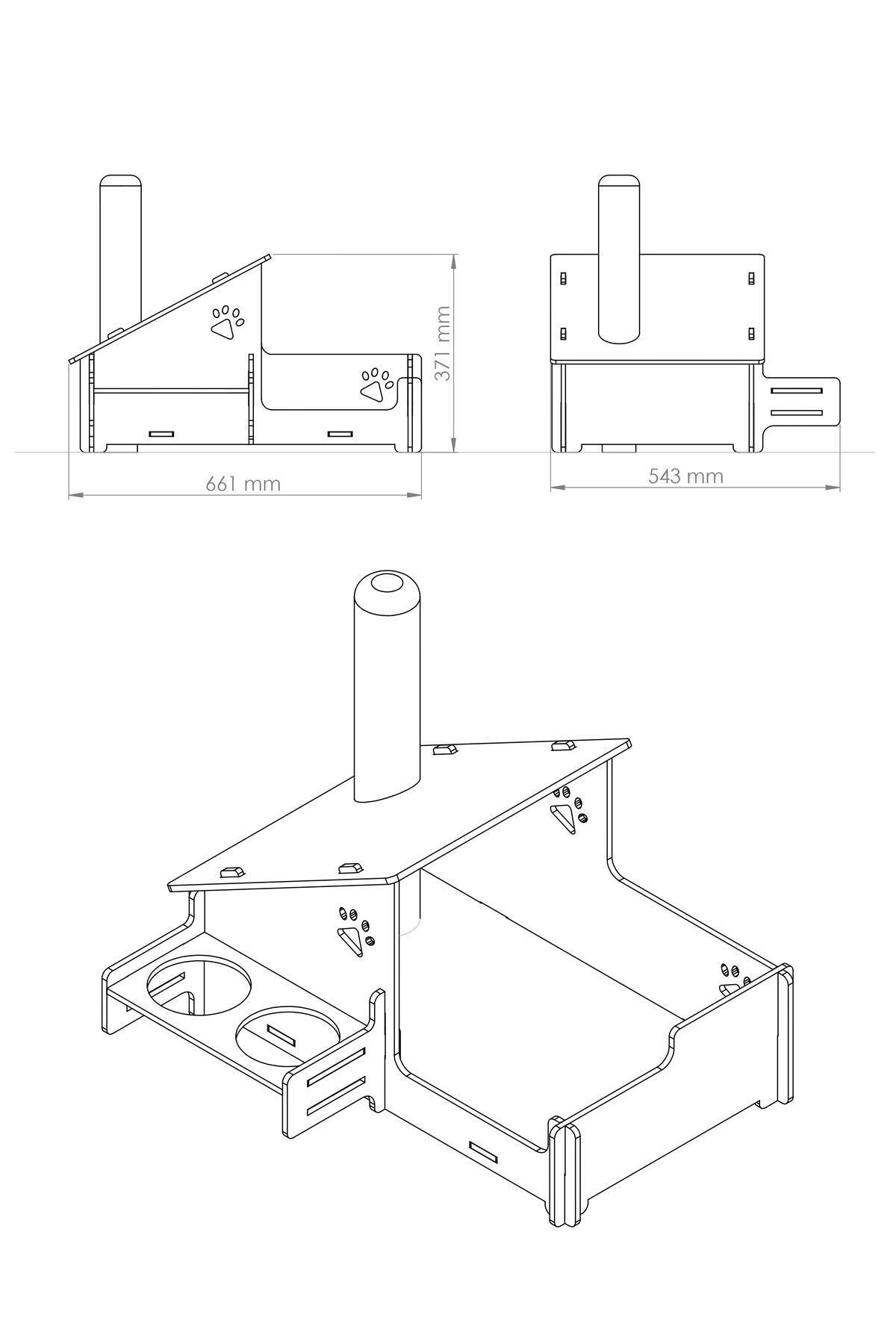 371 mm

661 mm

543 mm