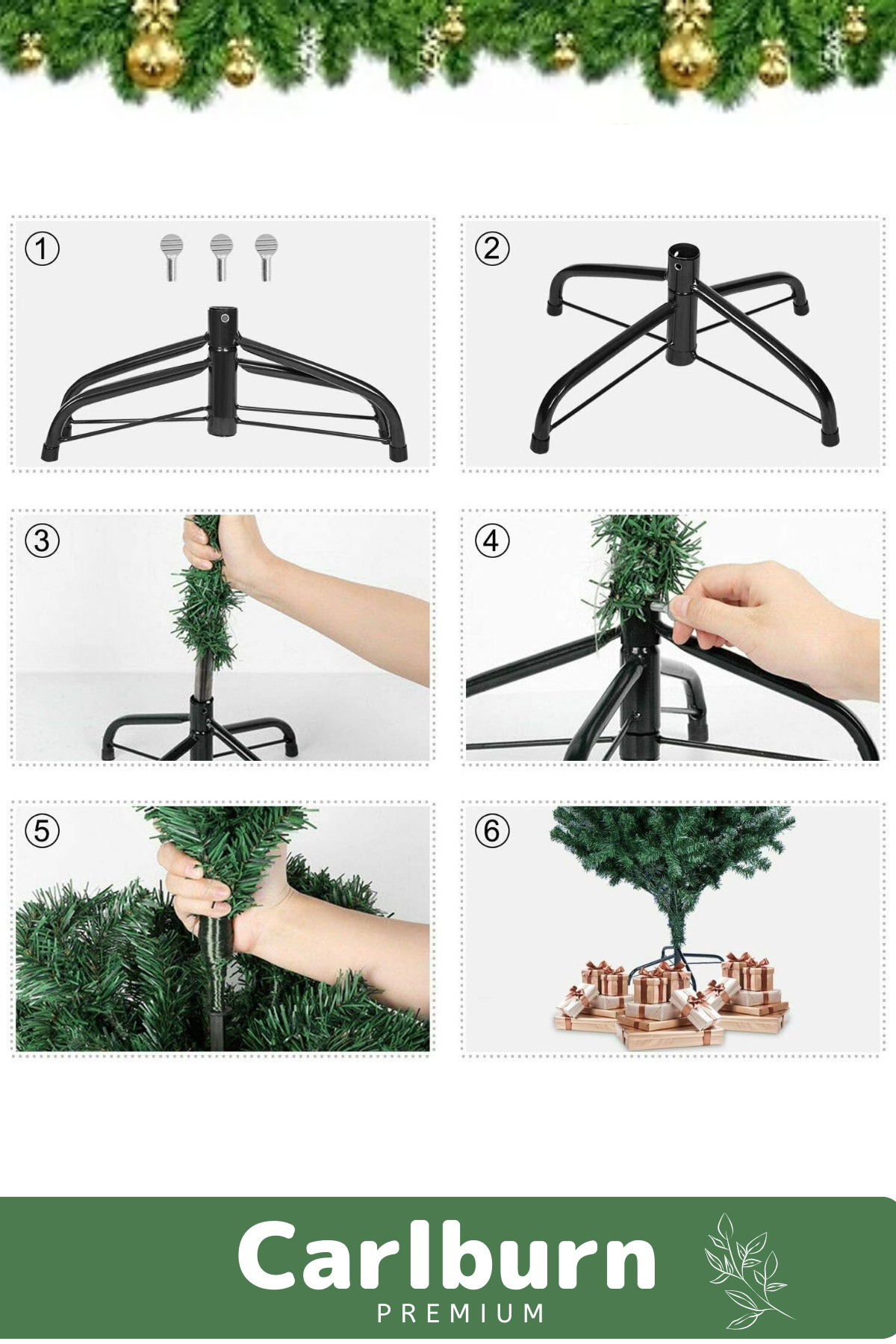 ①

②

③

④

⑤

⑥

Carlburn
PREMIUM