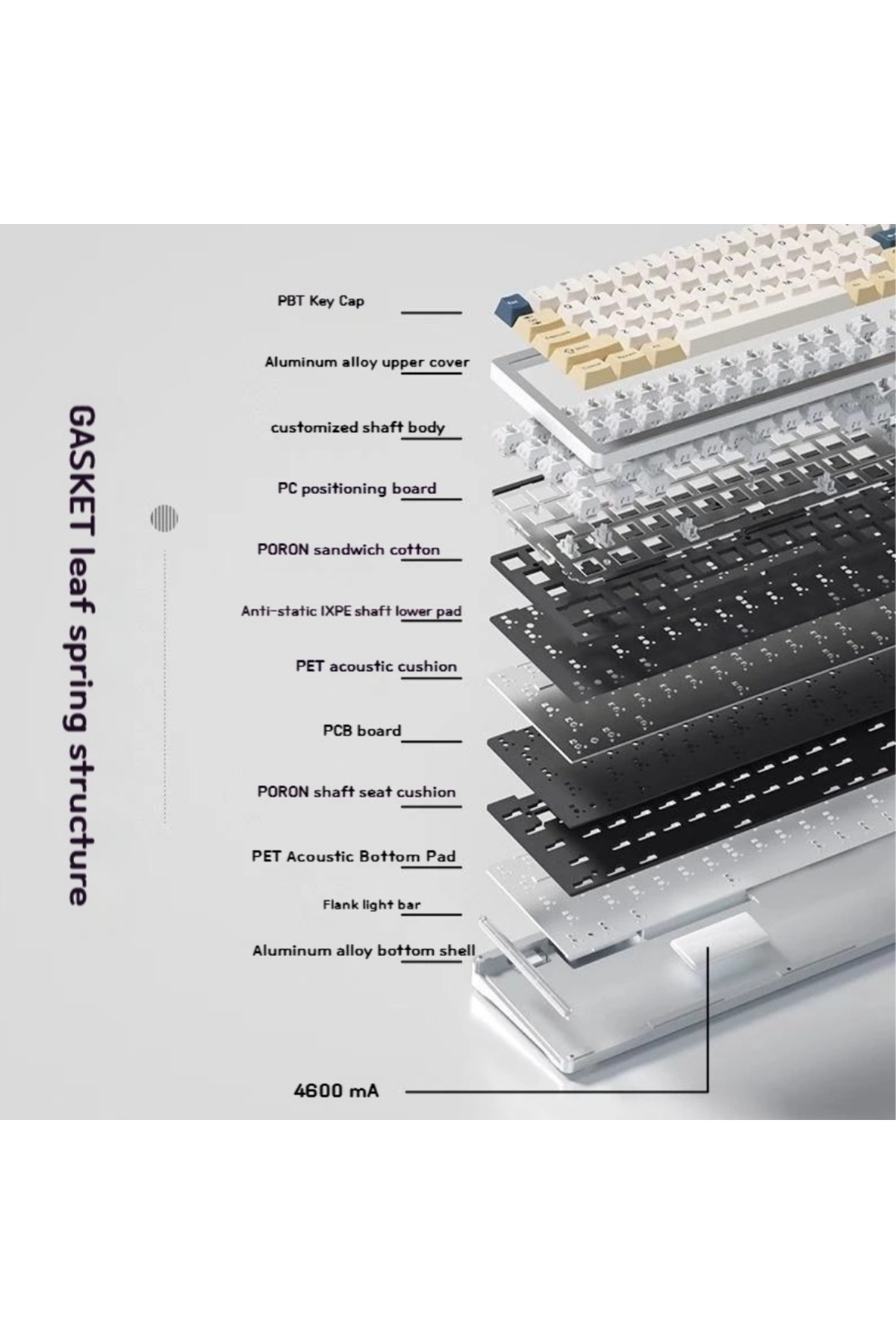 GASKET leaf spring structure

PBT Key Cap

Aluminum alloy upper cover

customized shaft body

PC positioning board

PORON sandwich cotton

Anti-static IXPE shaft lower pad

PET acoustic cushion

PCB board

PORON shaft seat cushion

PET Acoustic Bottom Pad

Flank light bar

Aluminum alloy bottom shell

4600 mA