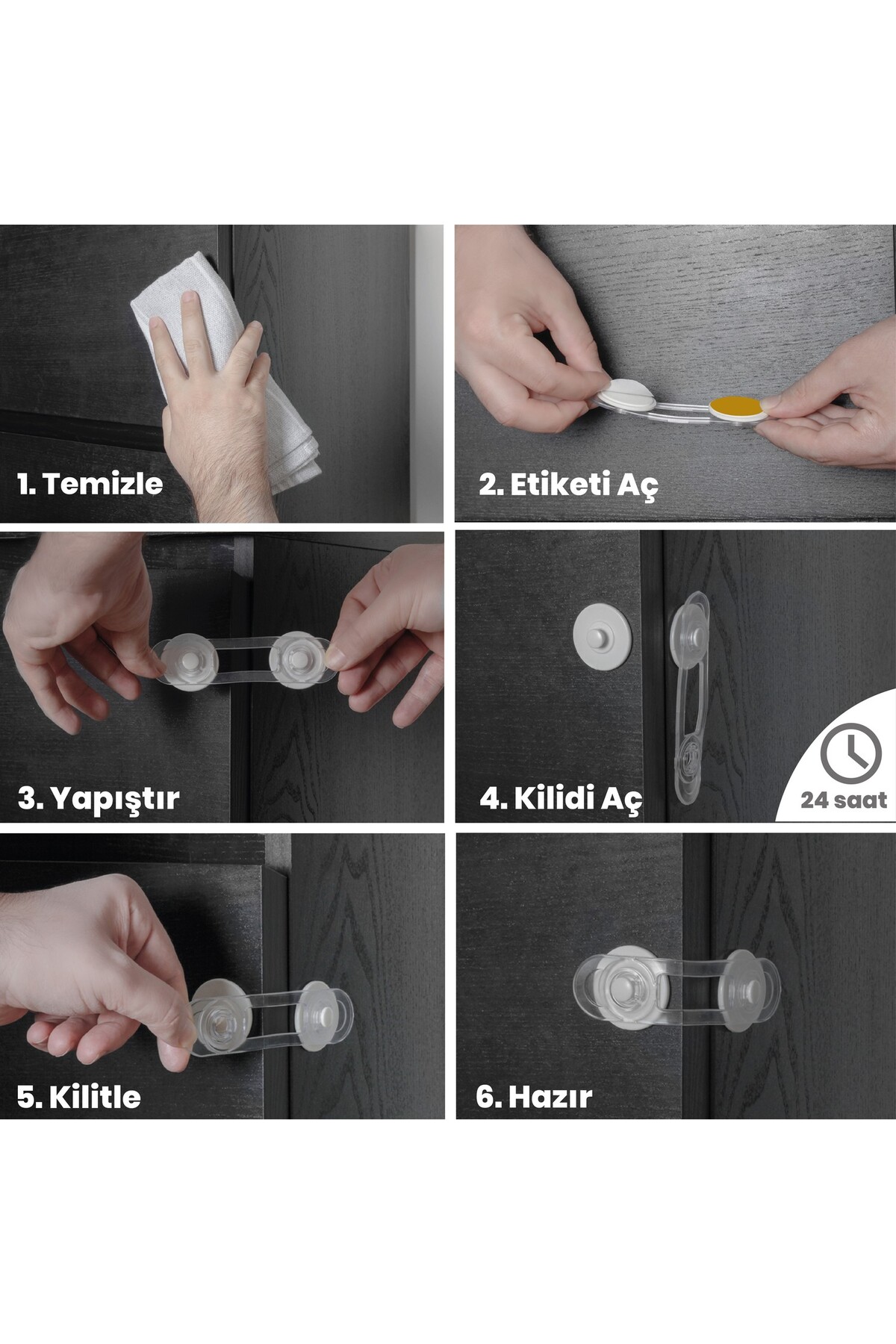 1. Temizle

2. Etiketi Aç

3. Yapıştır

4. Kilidi Aç

24 saat

5. Kilitle

6. Hazır