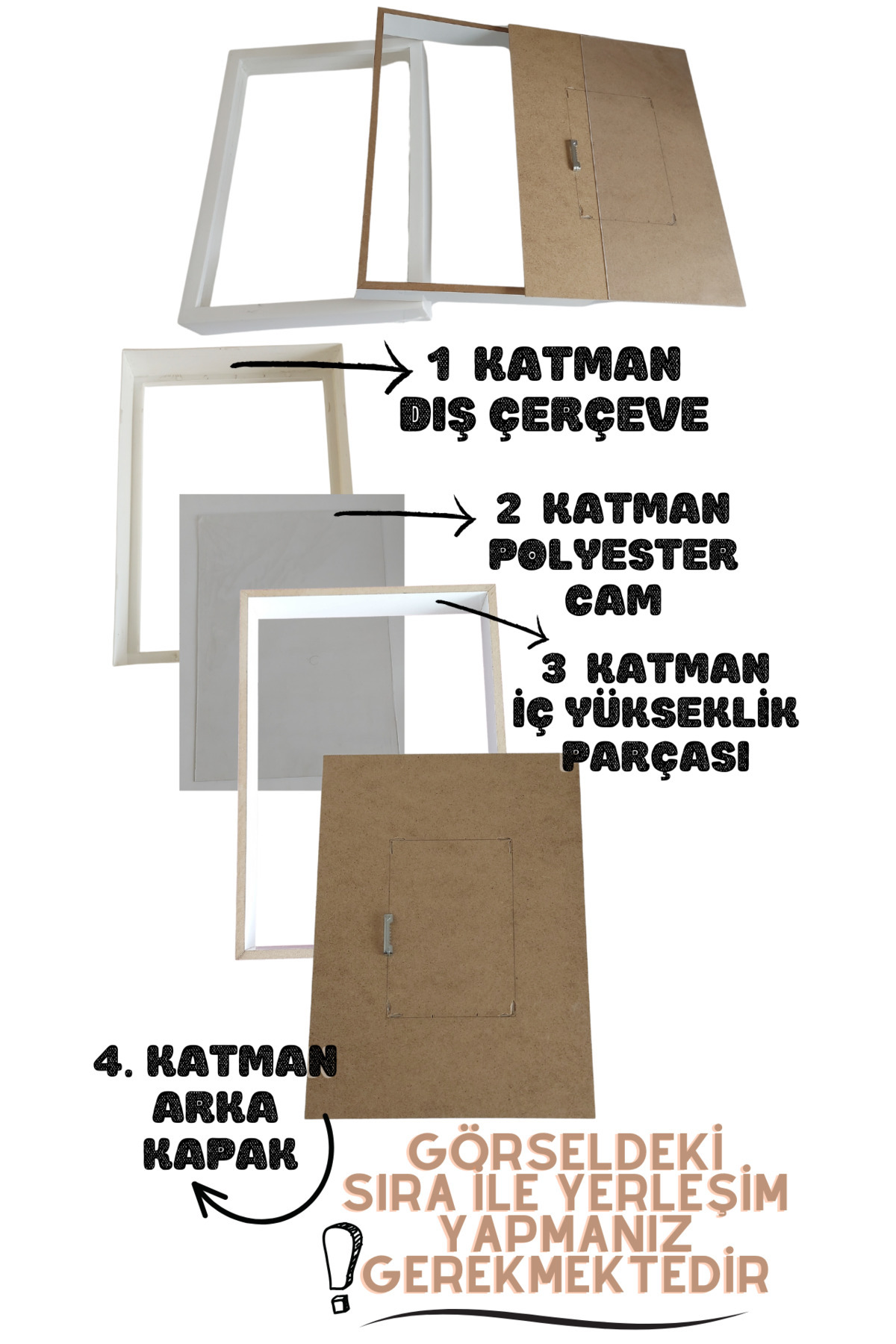 1 KATMAN
DIŞ ÇERÇEVE

2 KATMAN
POLYESTER
CAM

3 KATMAN
İÇ YÜKSEKLİK
PARÇASI

4. KATMAN
ARKA
KAPAK

GÖRSELDEKİ
SIRA İLE YERLEŞİM
YAPMANIZ
GEREKMEKTEDİR