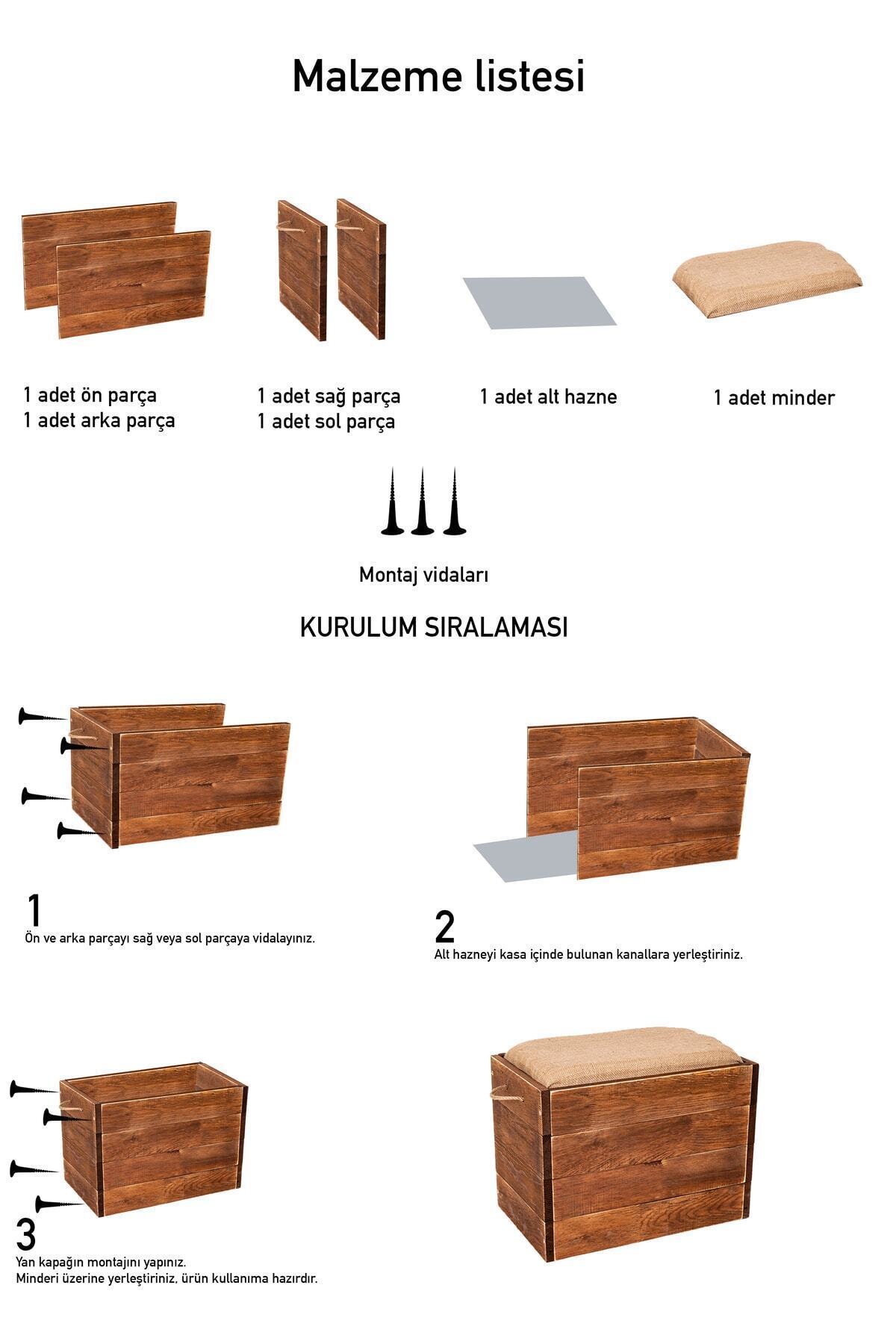 Malzeme listesi

1 adet ön parça
1 adet arka parça

1 adet sağ parça
1 adet sol parça

1 adet alt hazne

1 adet minder

Montaj vidaları

KURULUM SIRALAMASI

1
Ön ve arka parçayı sağ veya sol parçaya vidalayınız.

2
Alt hazneyi kasa içinde bulunan kanallara yerleştiriniz.

3
Yan kapağın montajını yapınız.
Minderi üzerine yerleştiriniz, ürün kullanıma hazırdır.