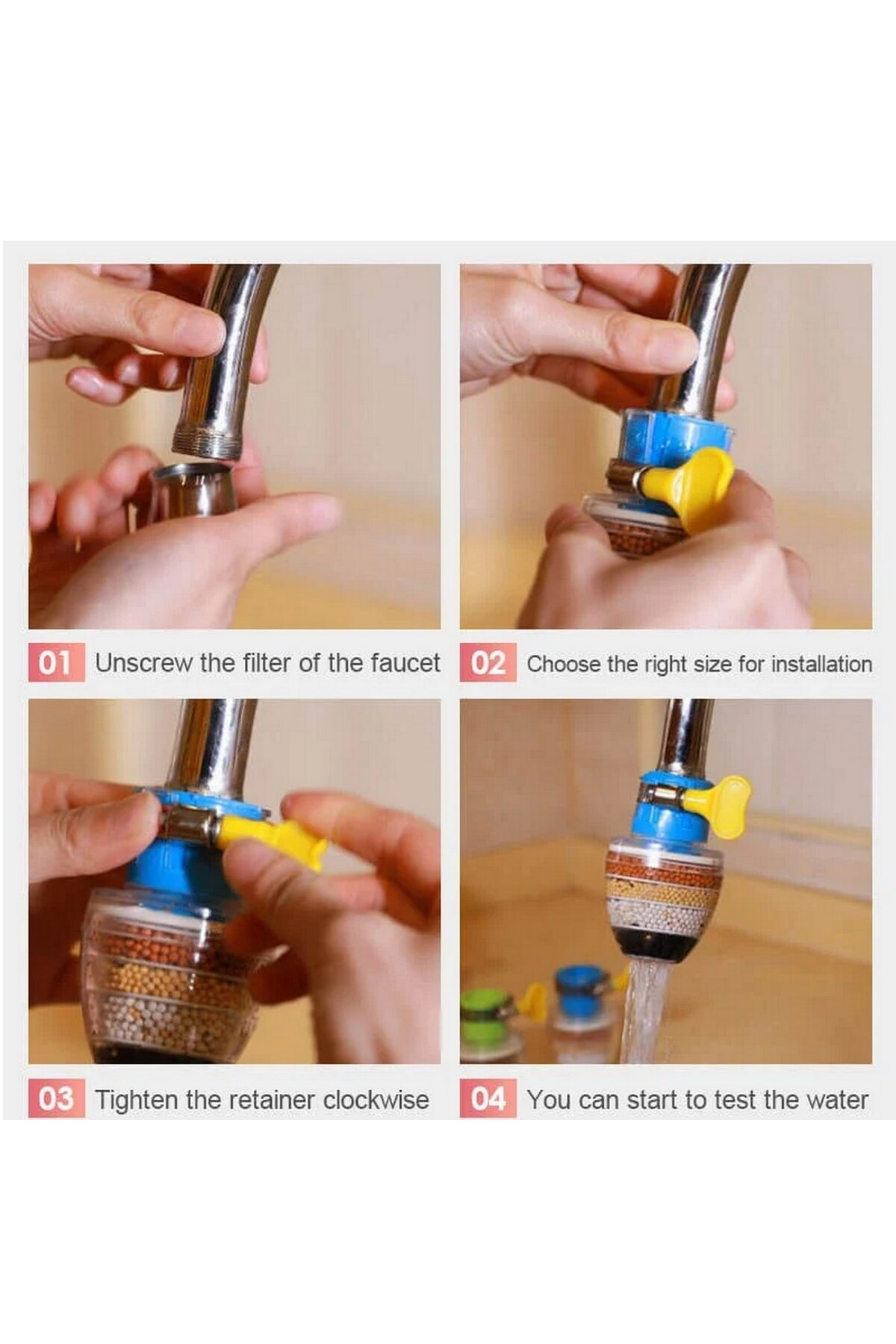 01 Unscrew the filter of the faucet

02 Choose the right size for installation

03 Tighten the retainer clockwise

04 You can start to test the water